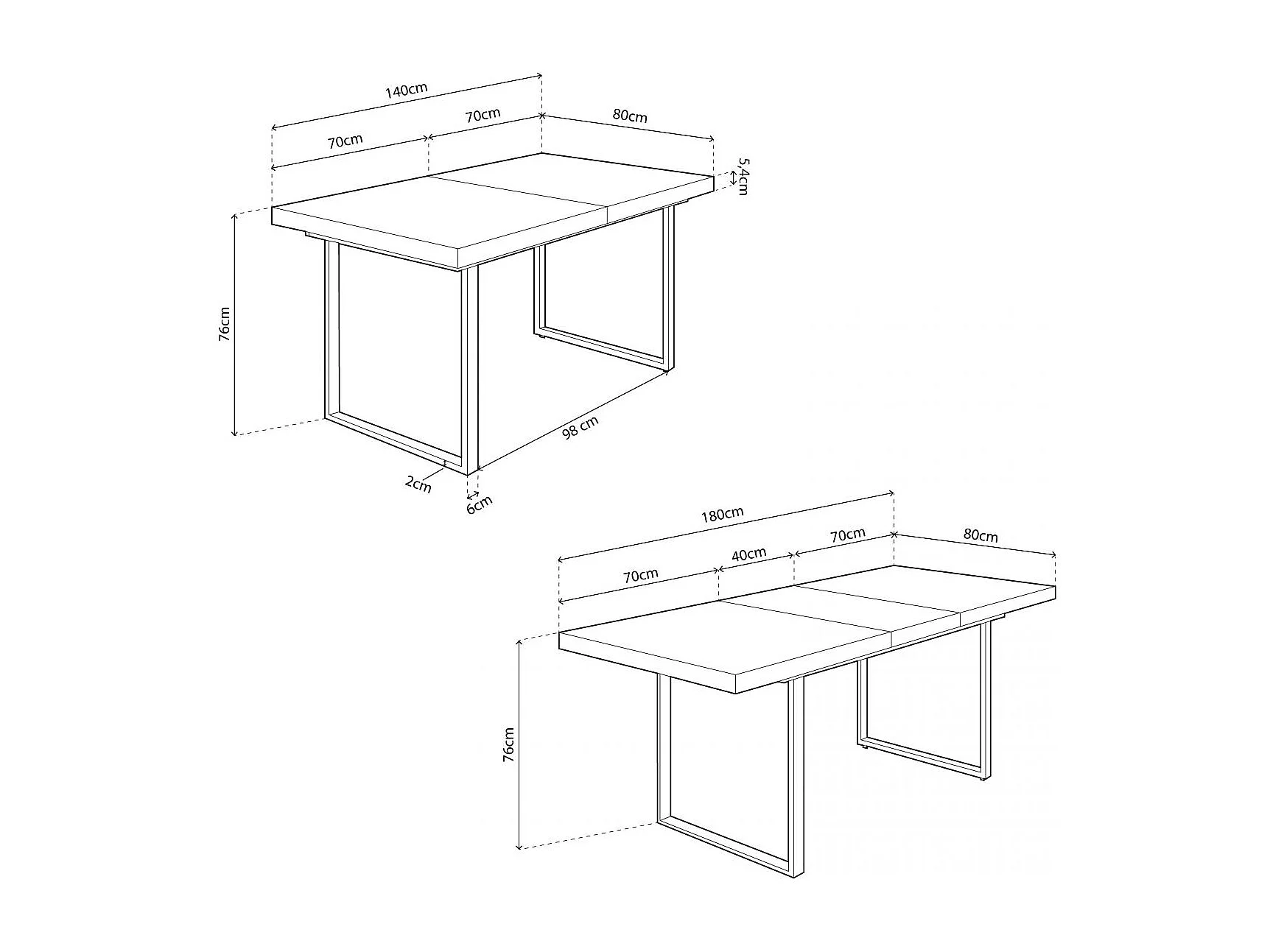 140cm
70cm
70cm
80cm
5,4cm
76cm
98 cm
2cm
6cm

180cm
70cm
40cm
70cm
80cm
76cm