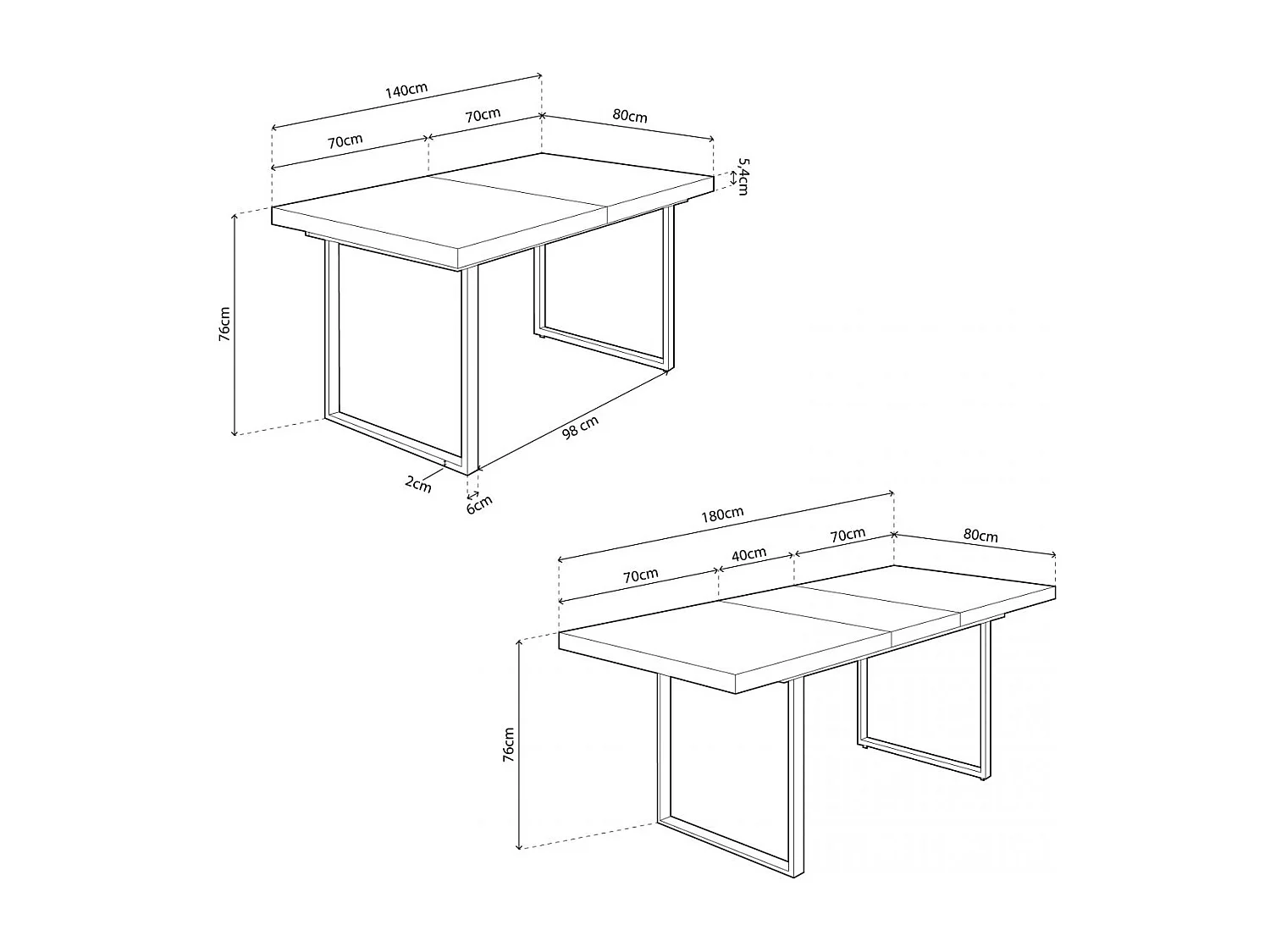 140cm
70cm
70cm
80cm
5,4cm
76cm
98 cm
2cm
6cm
180cm
70cm
40cm
70cm
80cm
76cm