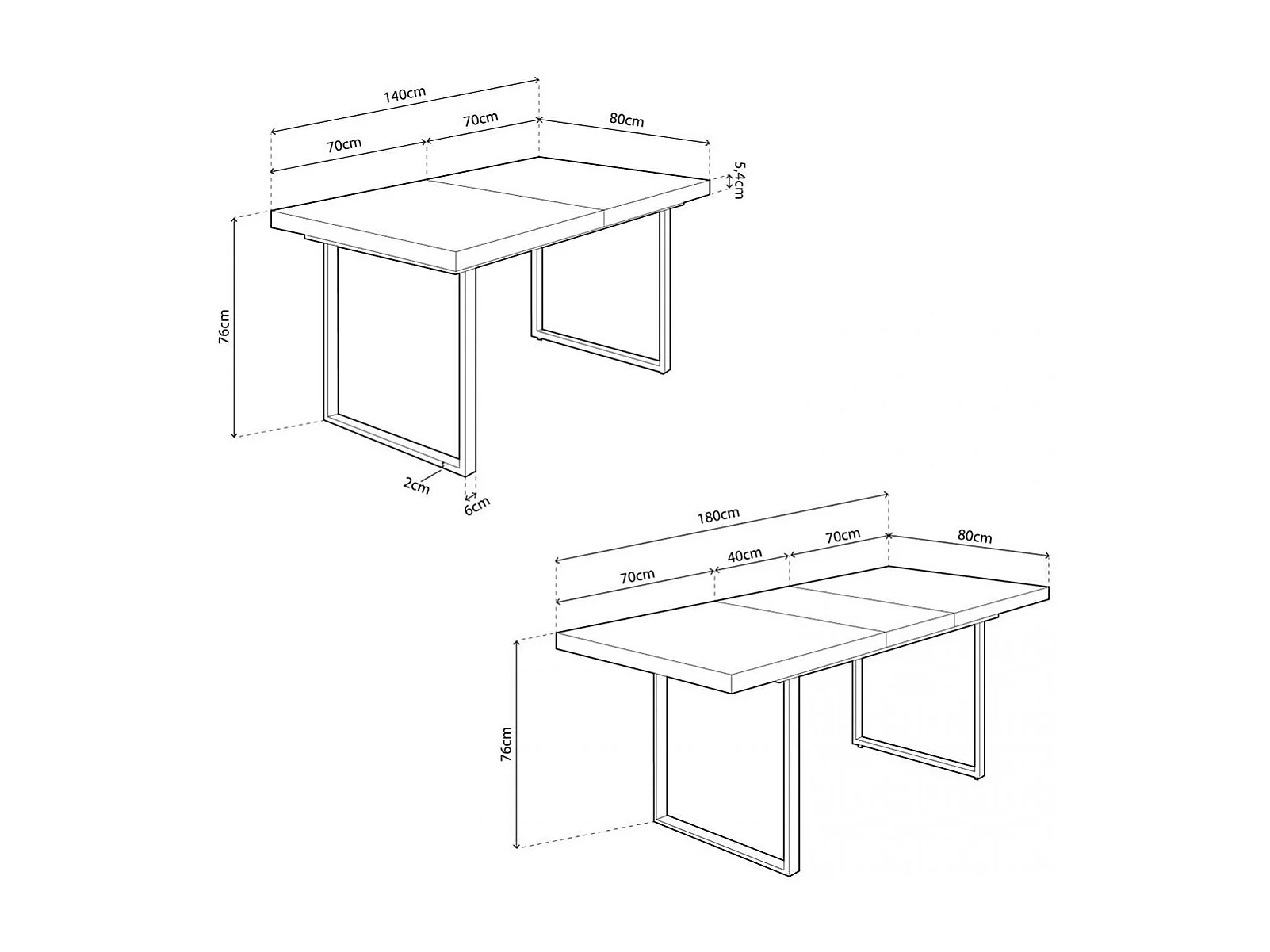 140cm
70cm
70cm
80cm
5,4cm
76cm
2cm
6cm

180cm
70cm
40cm
70cm
80cm
76cm