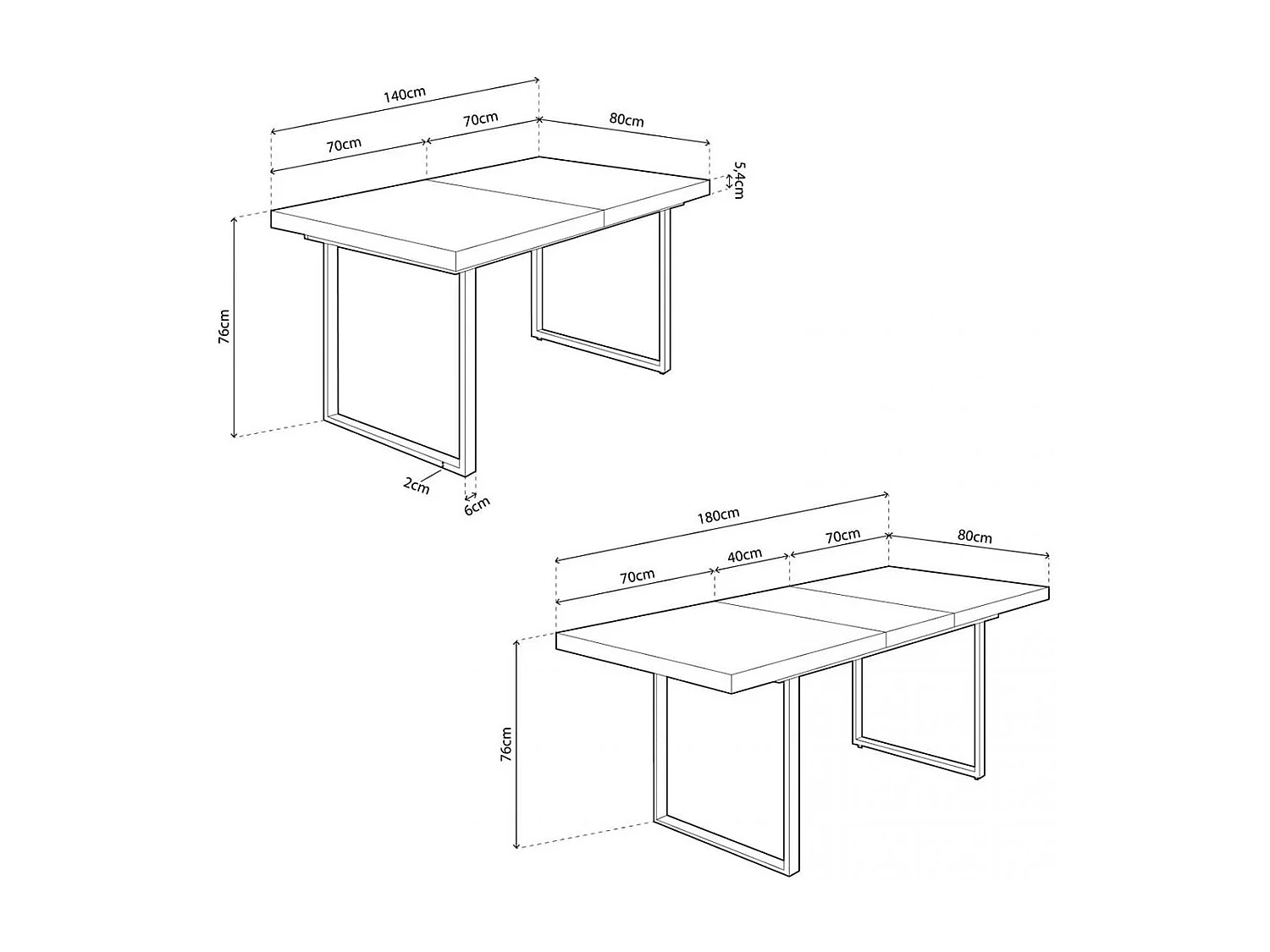 140cm
70cm
70cm
80cm
5,4cm
76cm
2cm
6cm

180cm
70cm
40cm
70cm
80cm
76cm