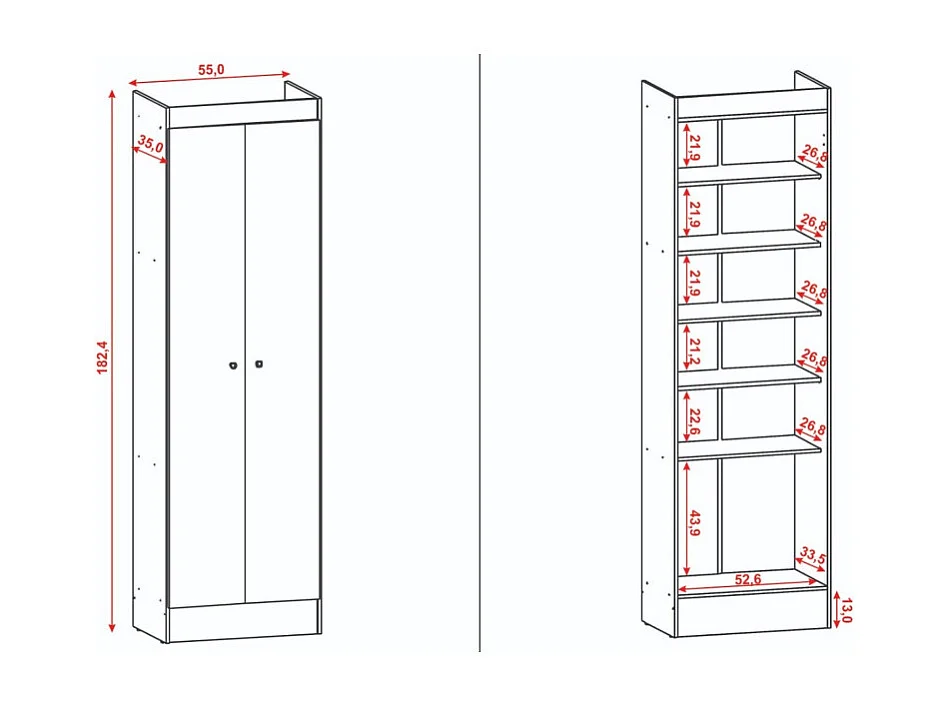 55,0

35,0

182,4

21,9

26,8

21,9

26,8

21,9

26,8

21,2

26,8

22,6

26,8

43,9

33,5

52,6

13,0