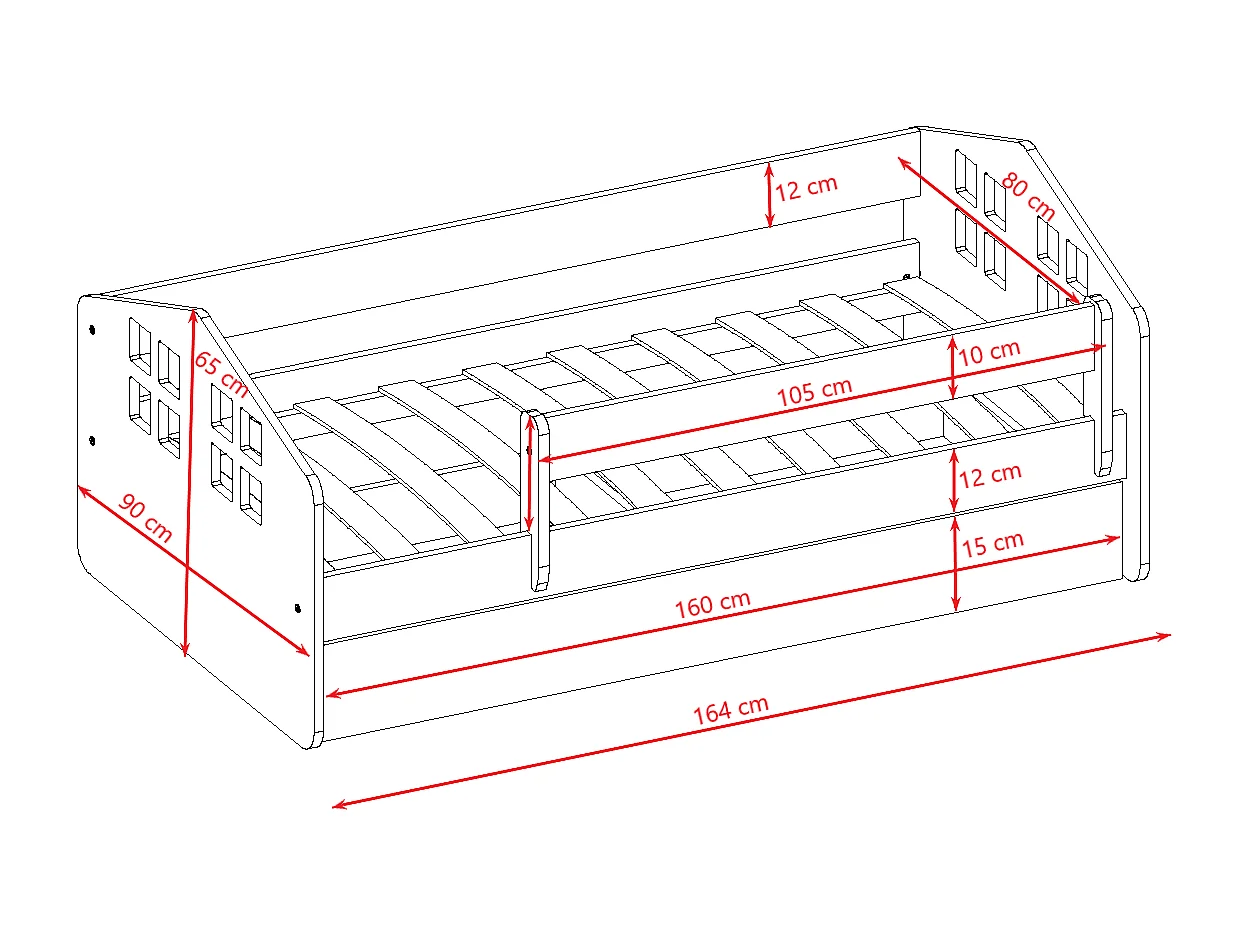 12 cm
80 cm
65 cm
10 cm
105 cm
12 cm
90 cm
15 cm
160 cm
164 cm