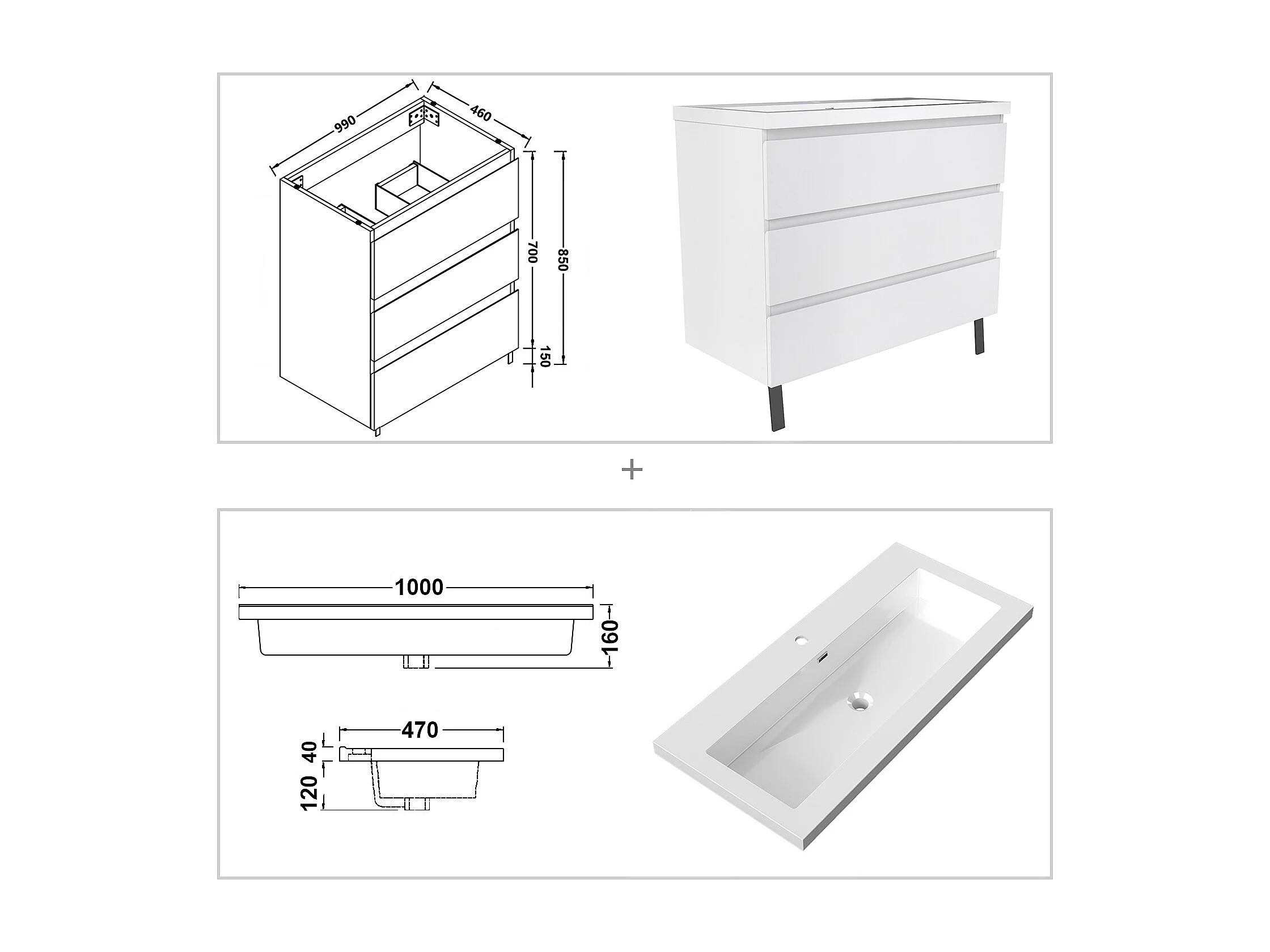 990
460
700
850
150

+

1000
160

470
40
120