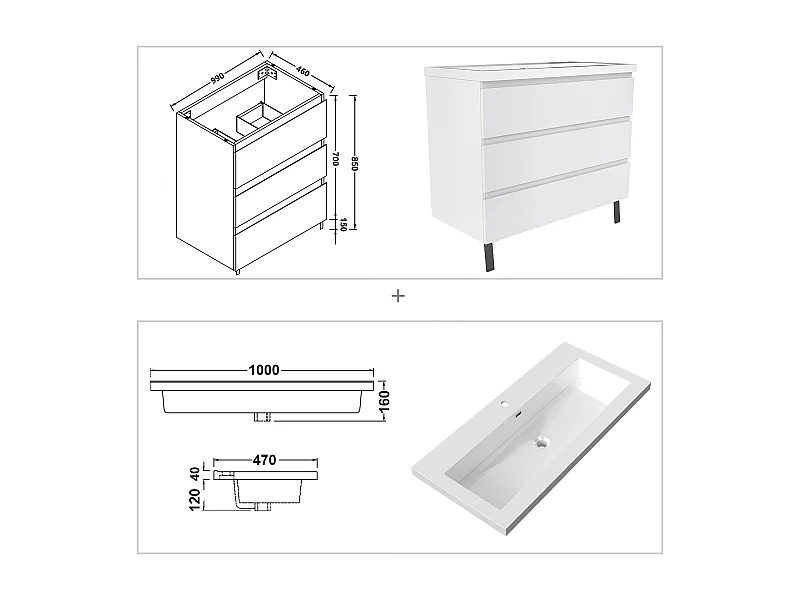 990
460
700
850
150

+

1000
160
470
40
120