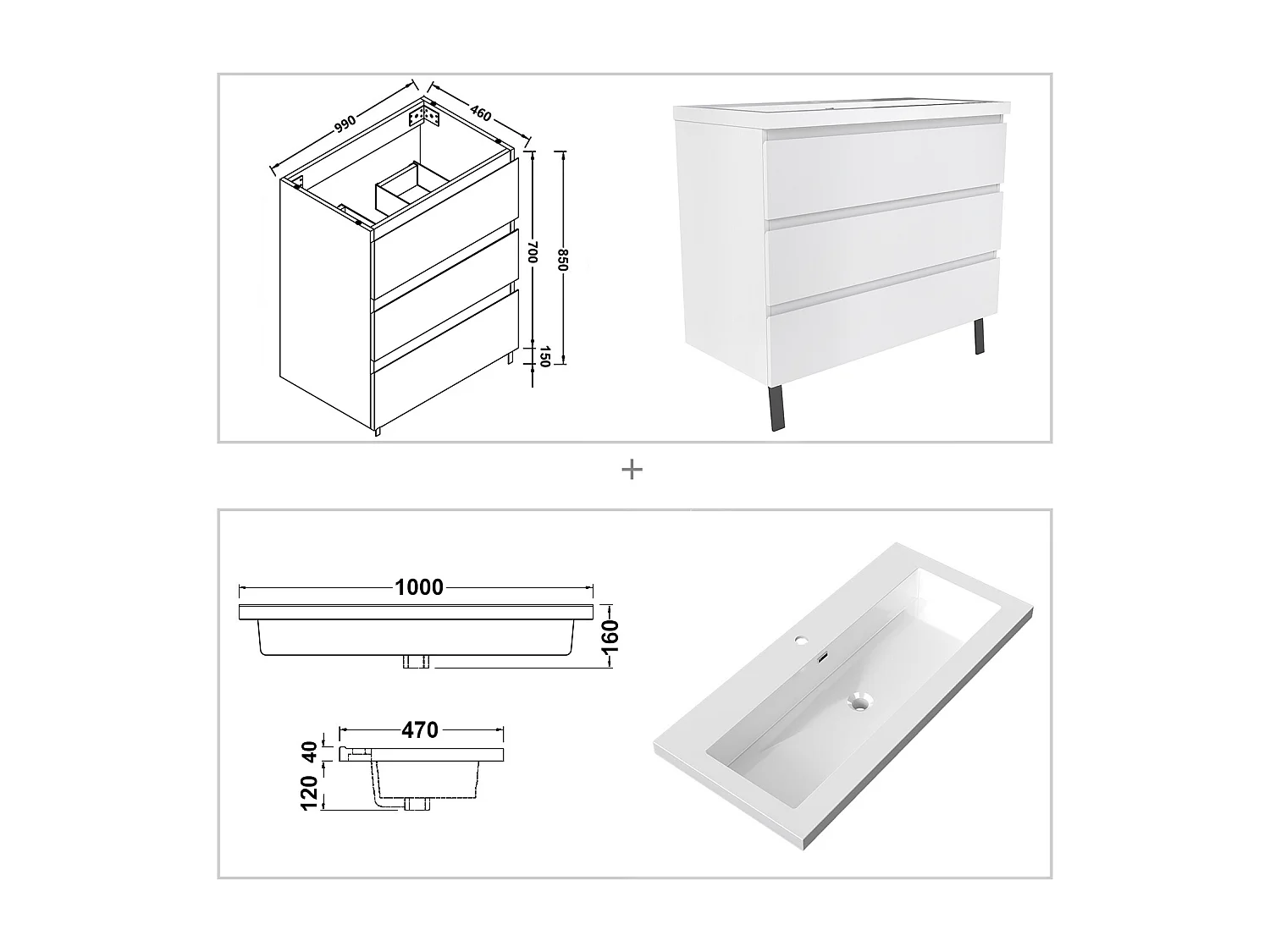 990
460
700
850
150

+

1000
160
470
40
120