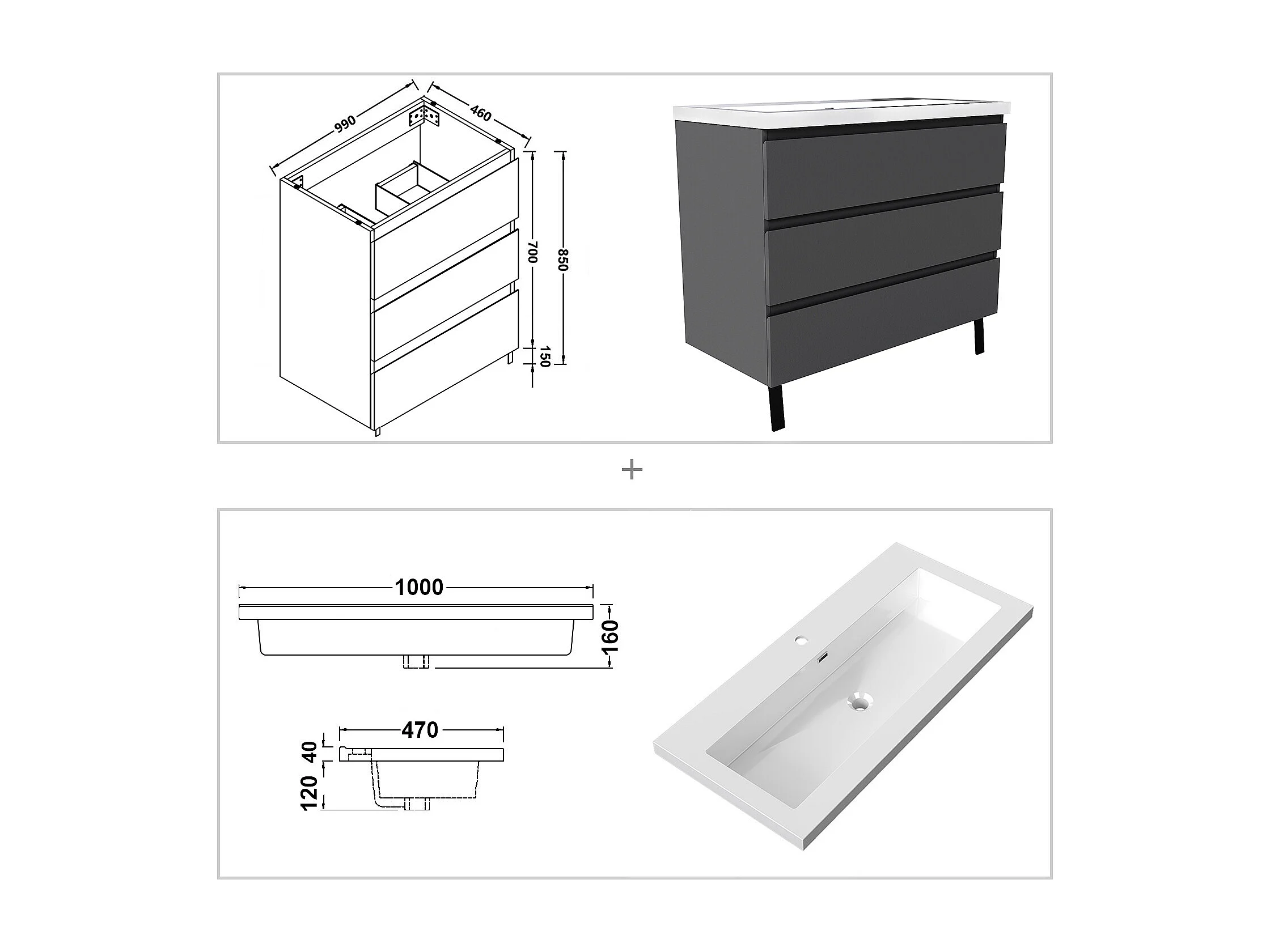 990
460
700
850
150

+

1000
160

470
40
120