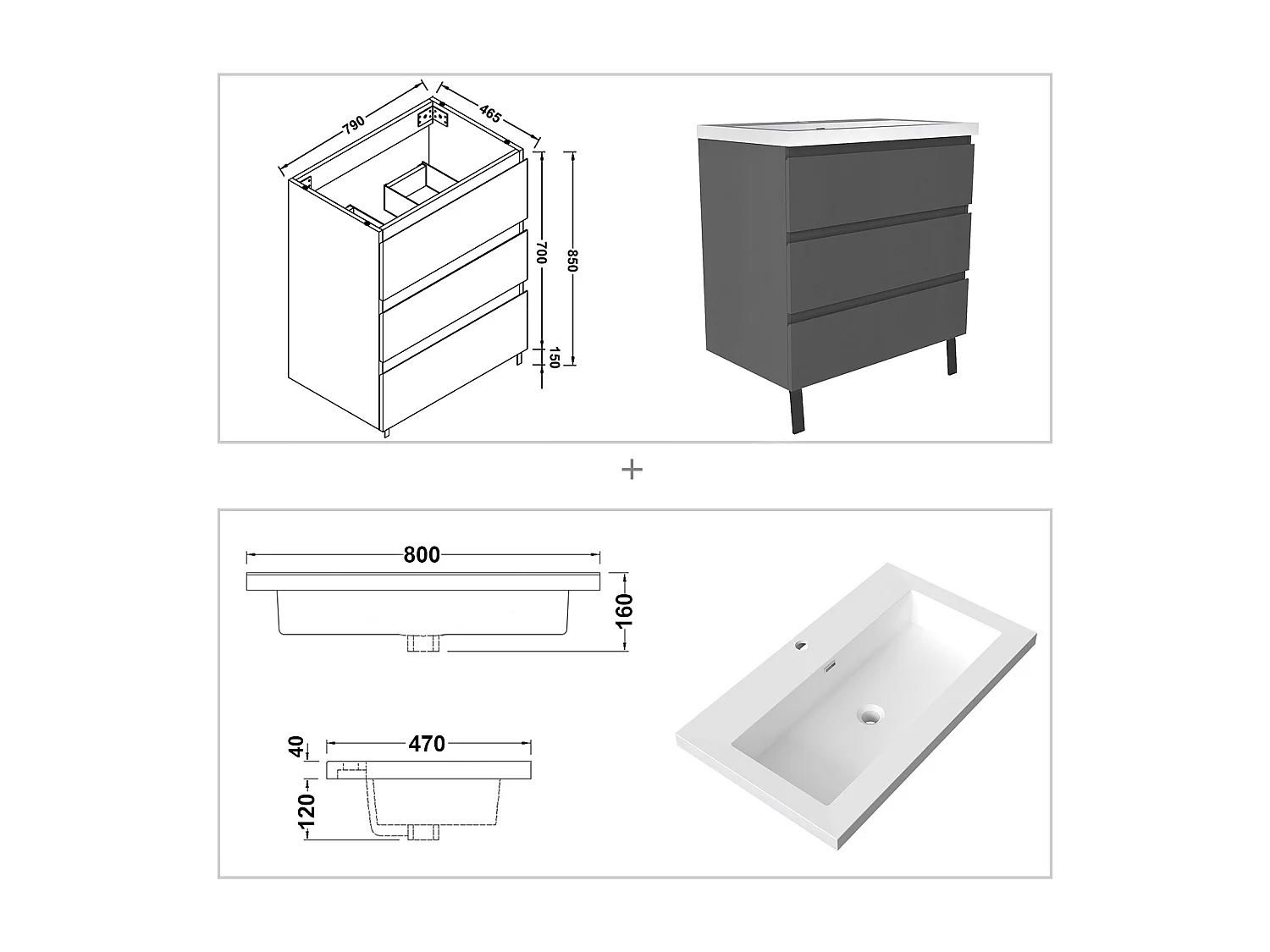 790
465
700
850
150

+

800
160

40
470
120