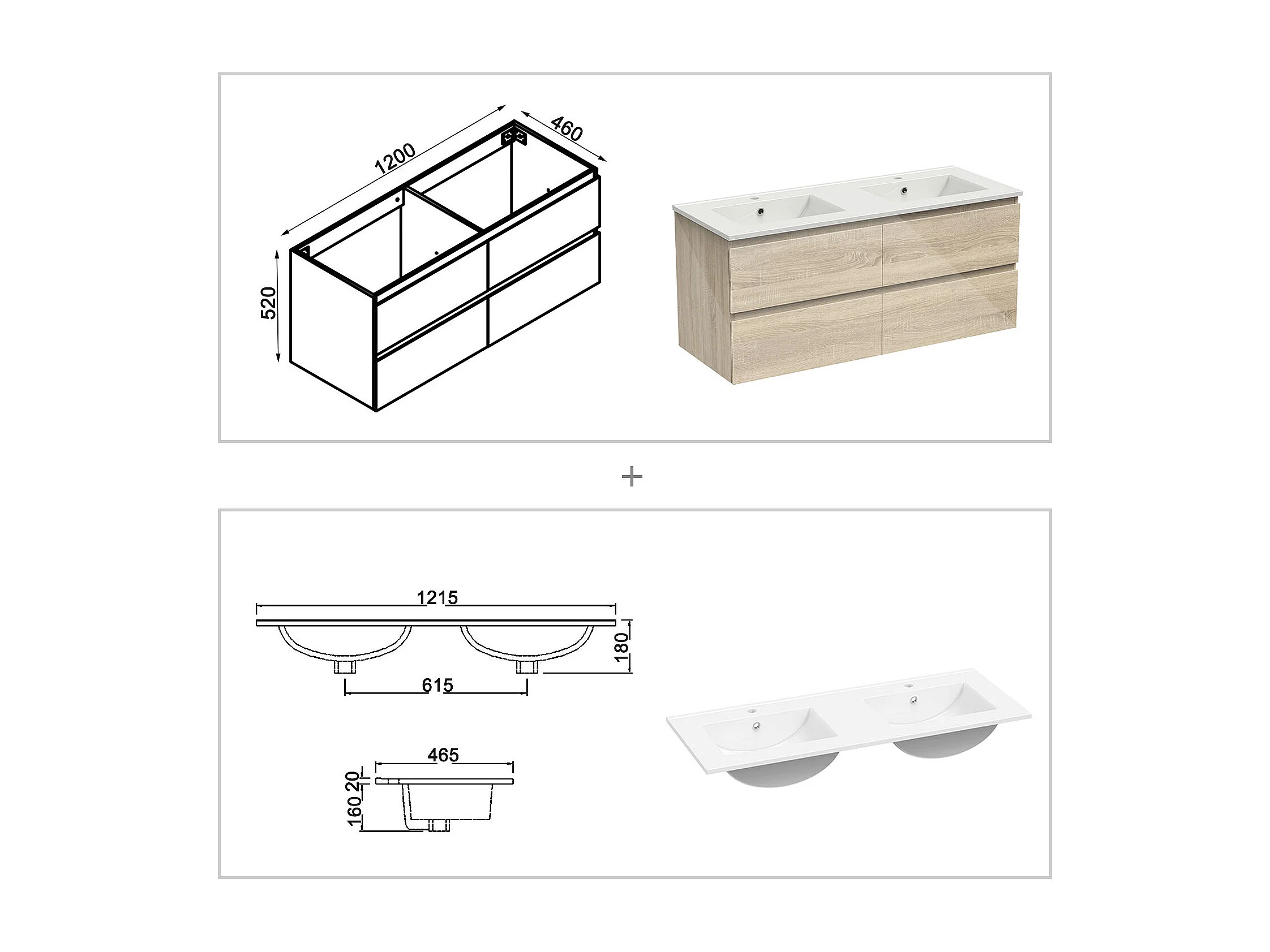 1200
460
520

+

1215
180
615

465
20
160