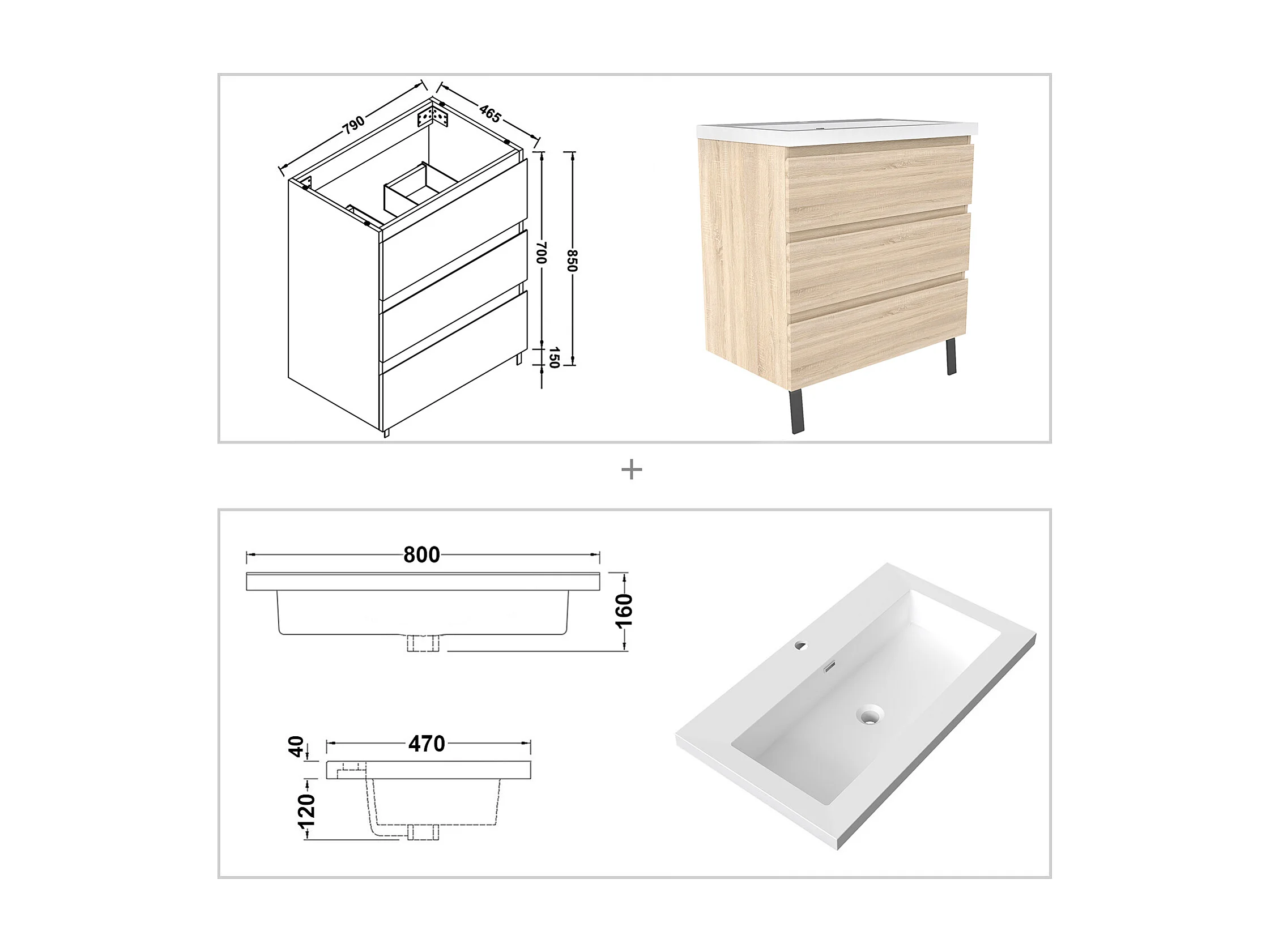 790
465
700
850
150
+
800
160
40
470
120