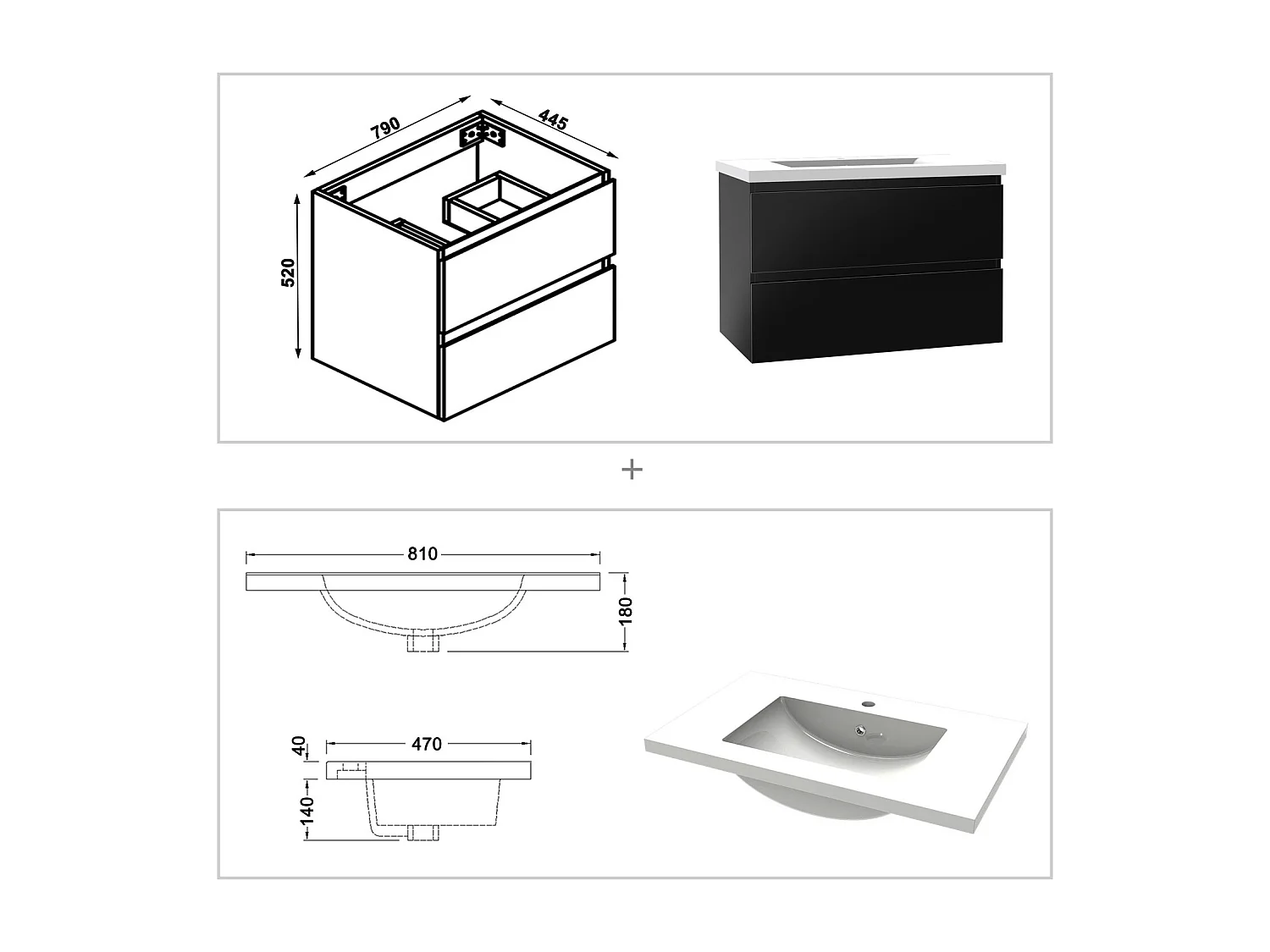 790
445
520

+

810
180

40
470
140