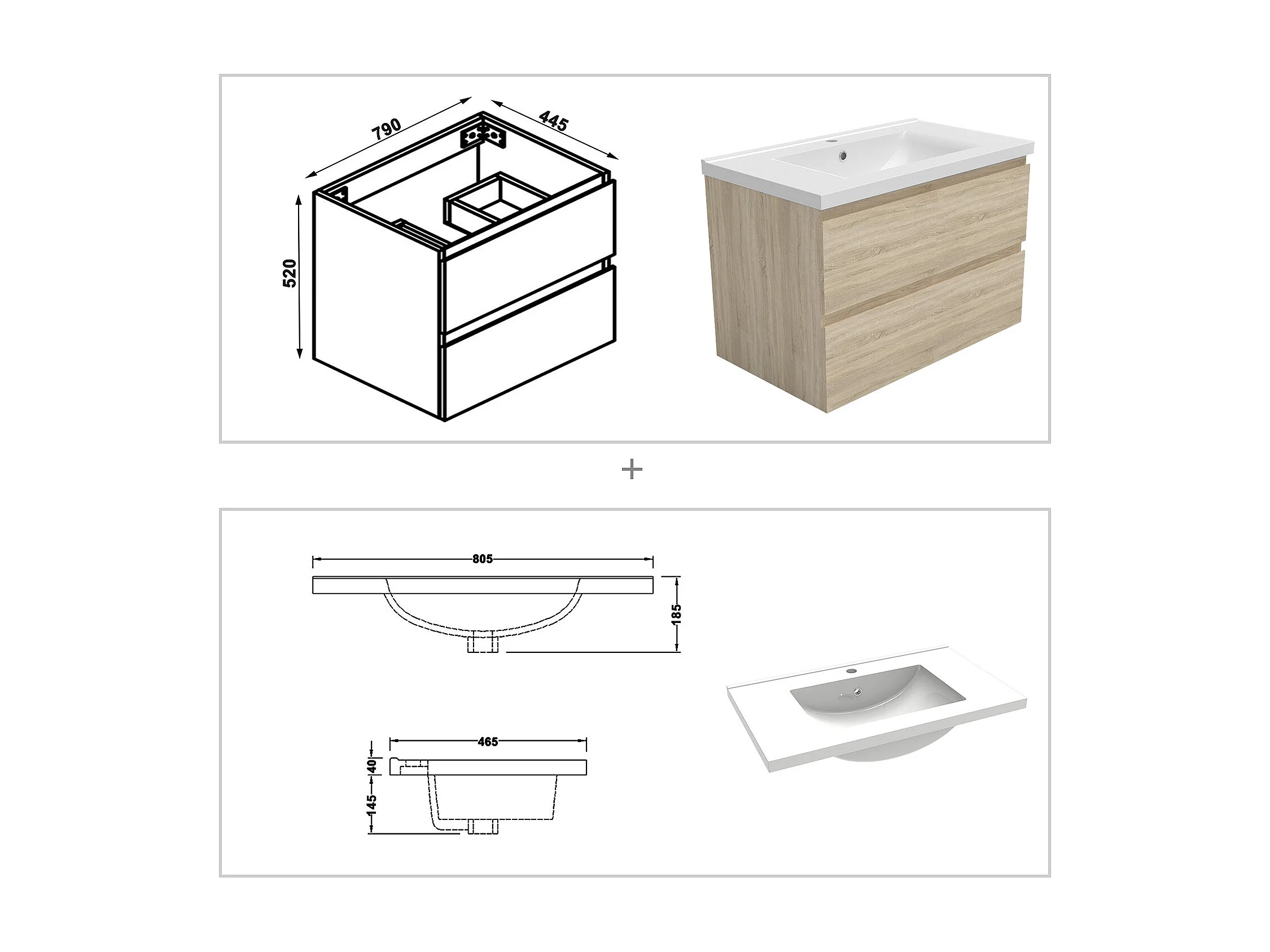 790
445
520

+

805
185

465
40
145