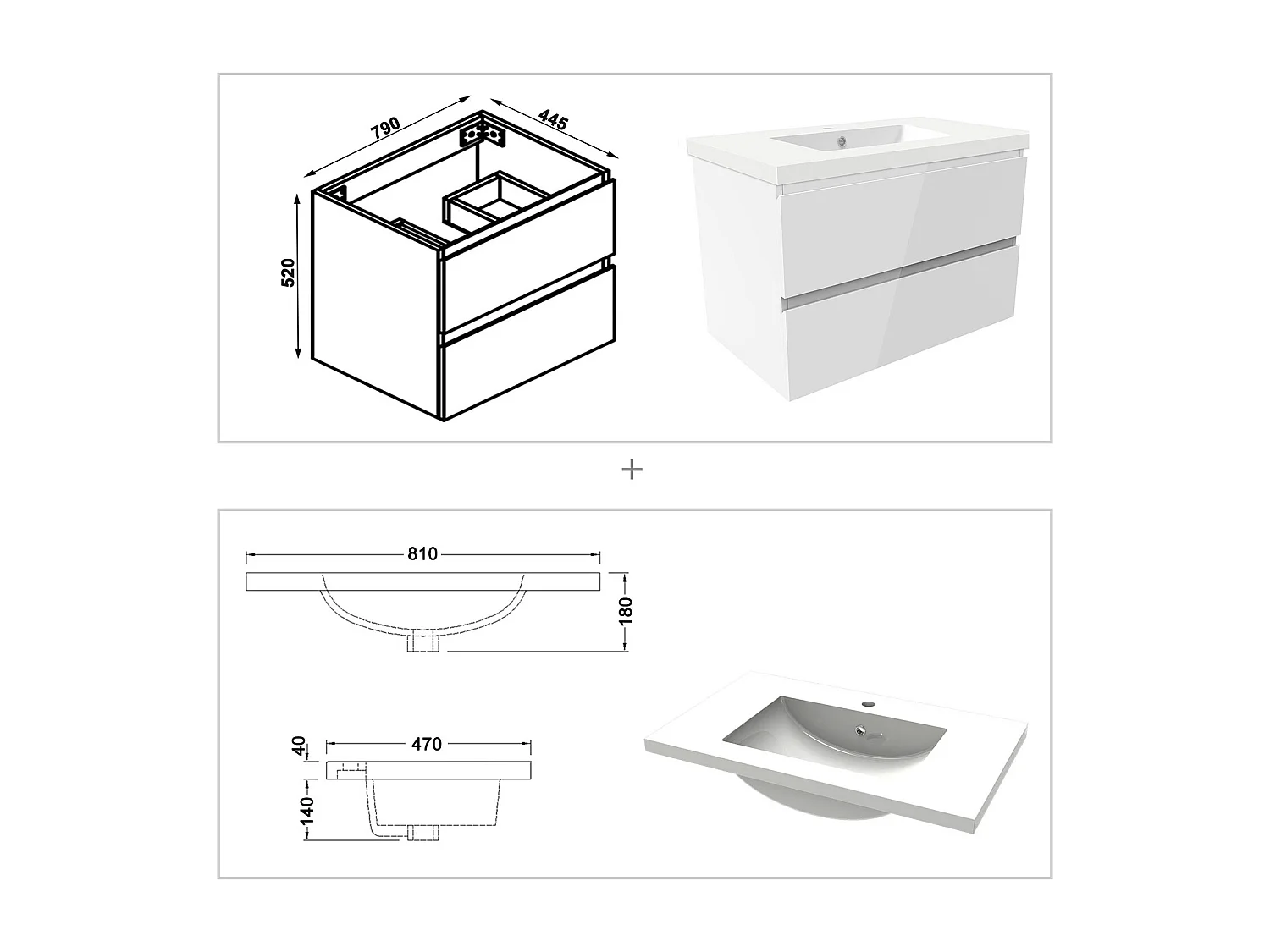 790
445
520

+

810
180
40
470
140