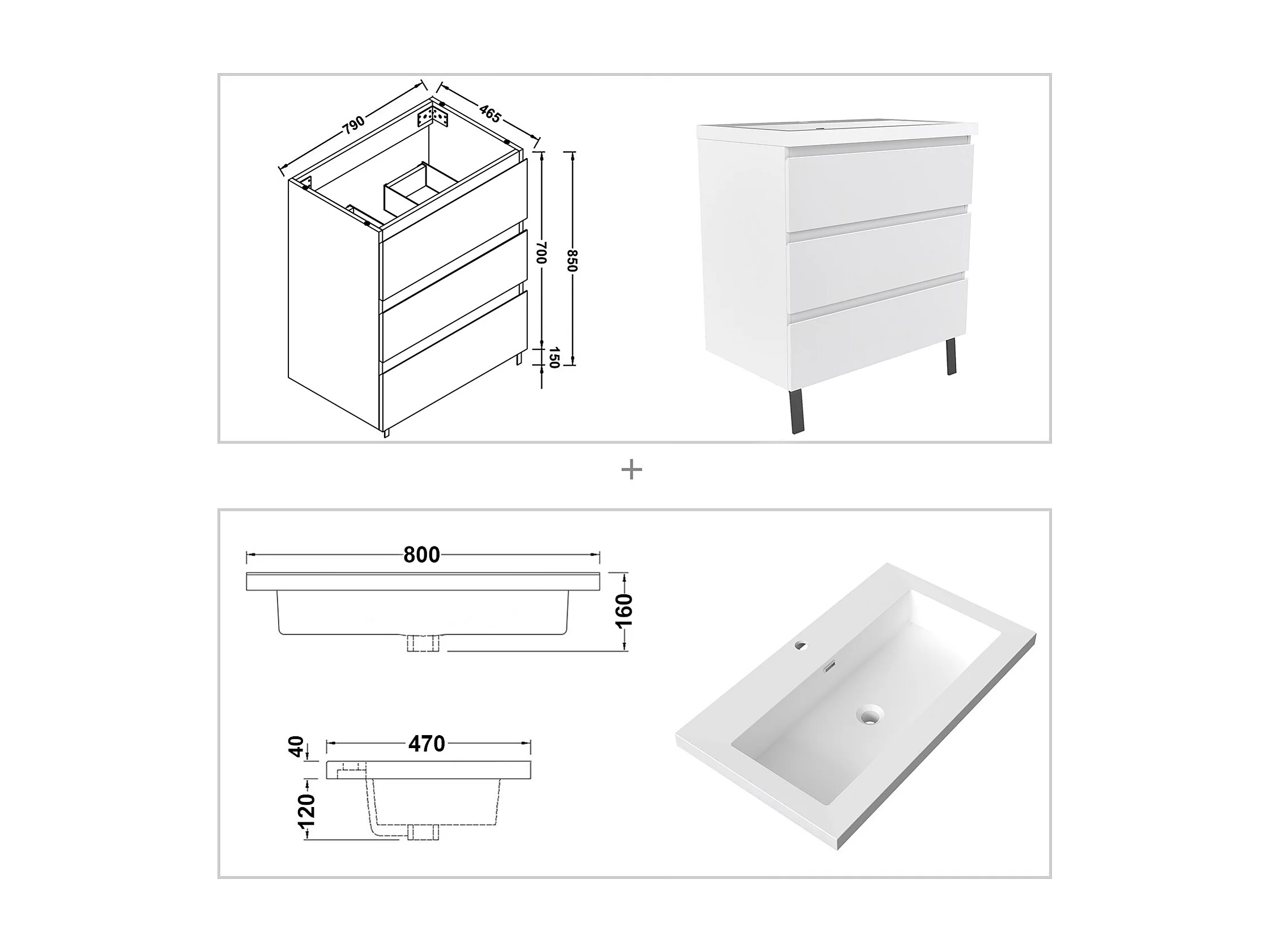 790
465
700
850
150

+

800
160
40
470
120