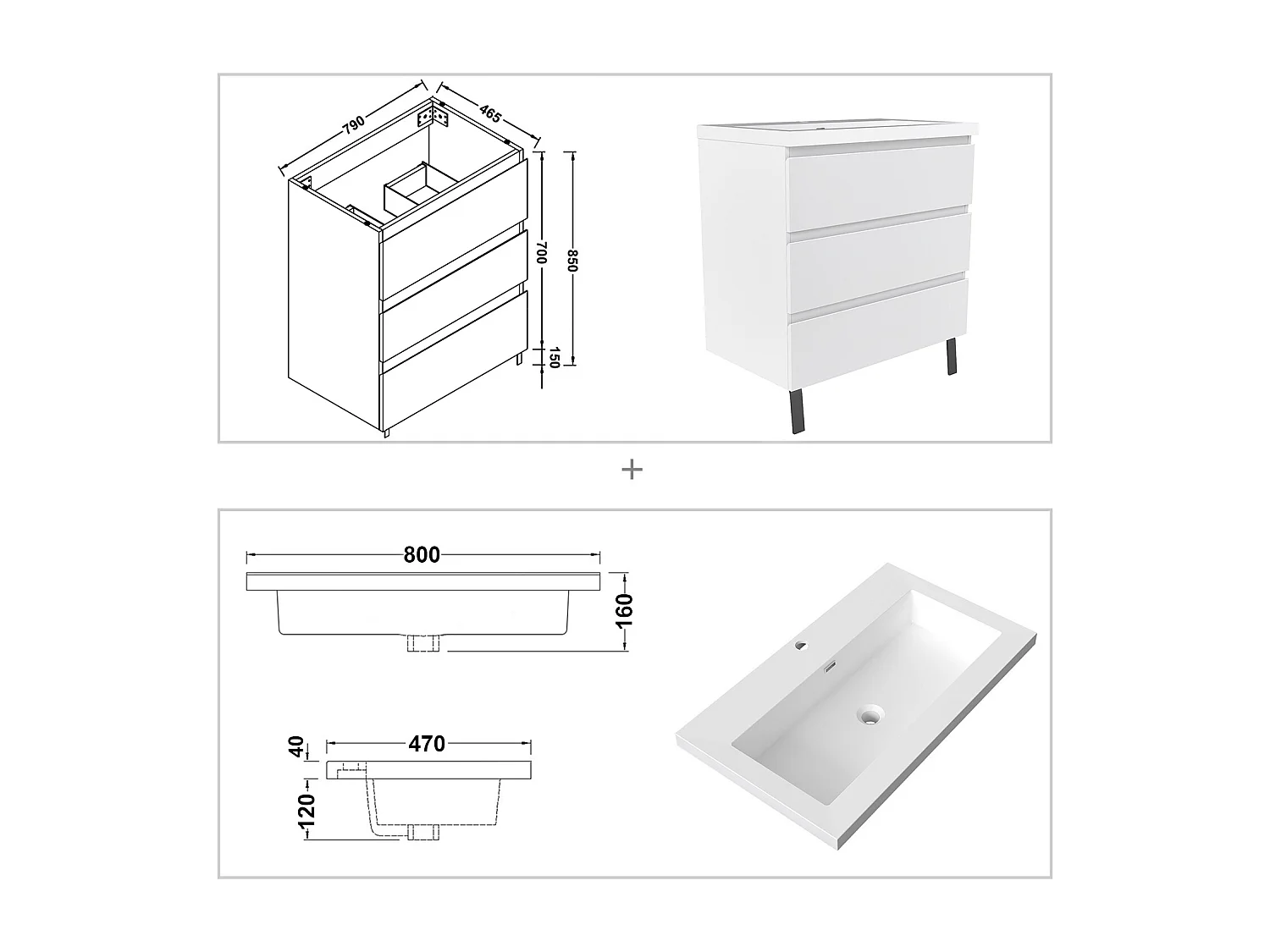 790
465
700
850
150

+

800
160

40
470
120