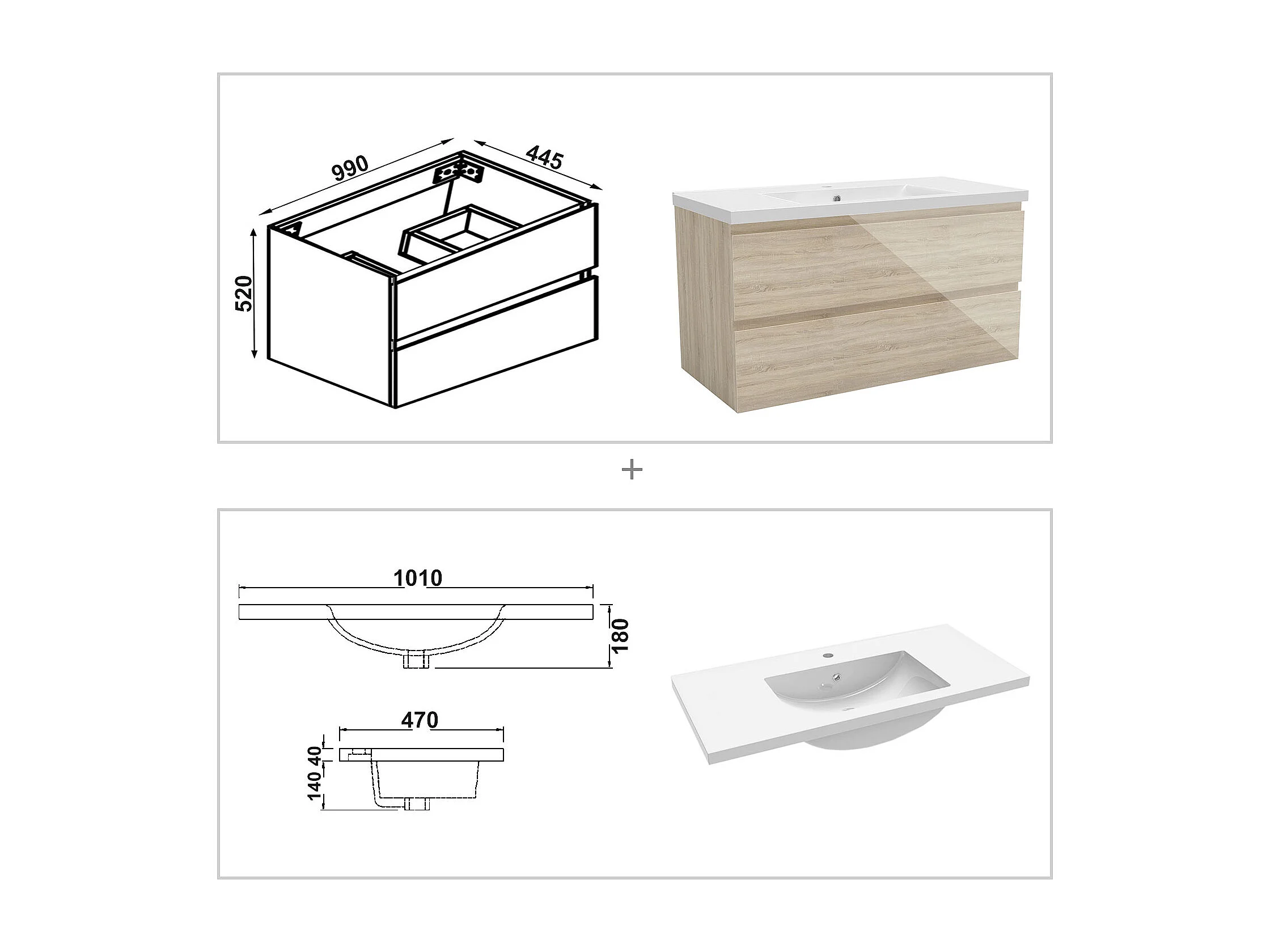 990
445
520

+

1010
180
470
40
140