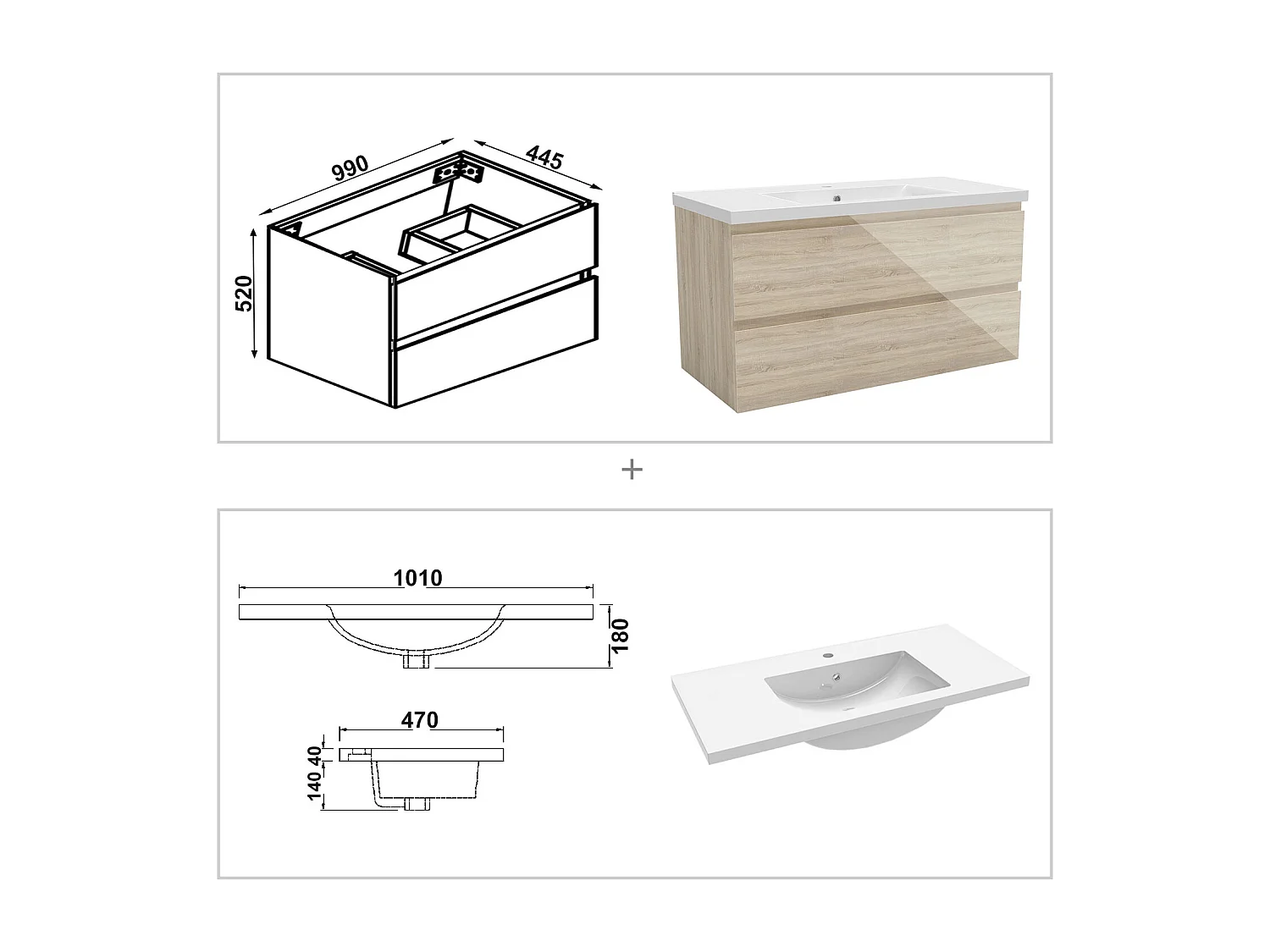 990

445

520

+

1010

180

470

40

140