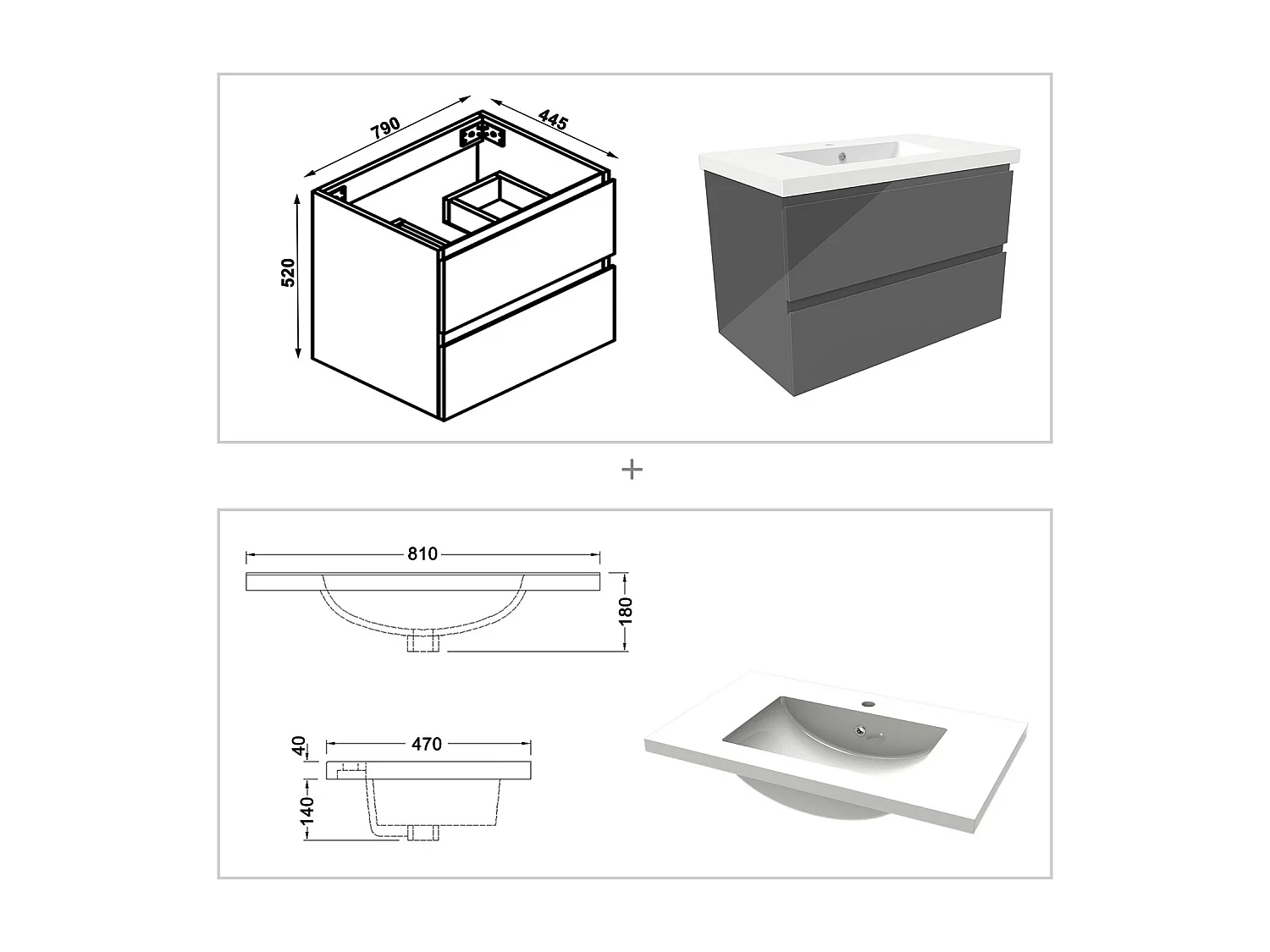 790
445
520

+

810
180

40
470
140