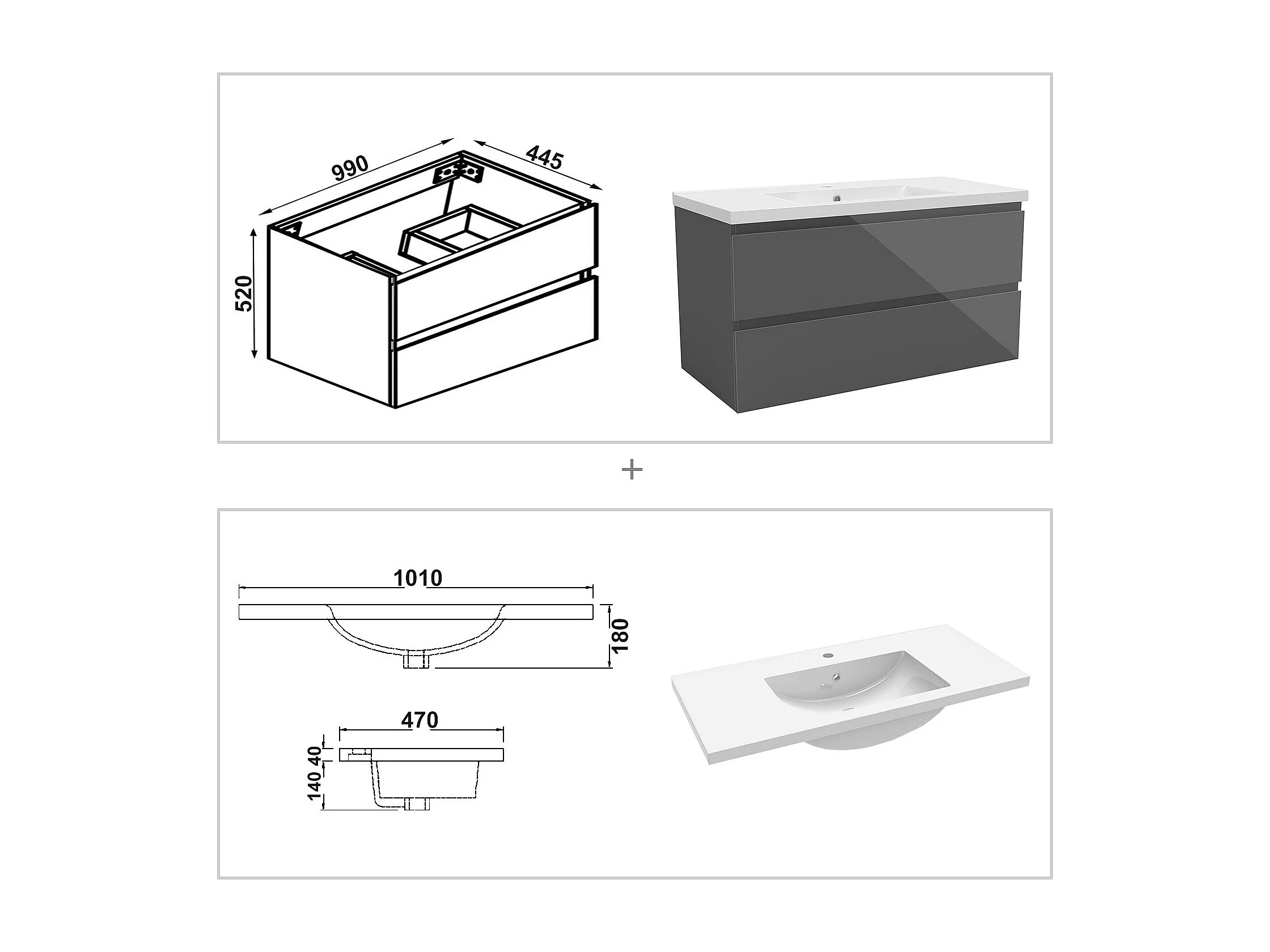 990
445
520

+

1010
180
470
40
140