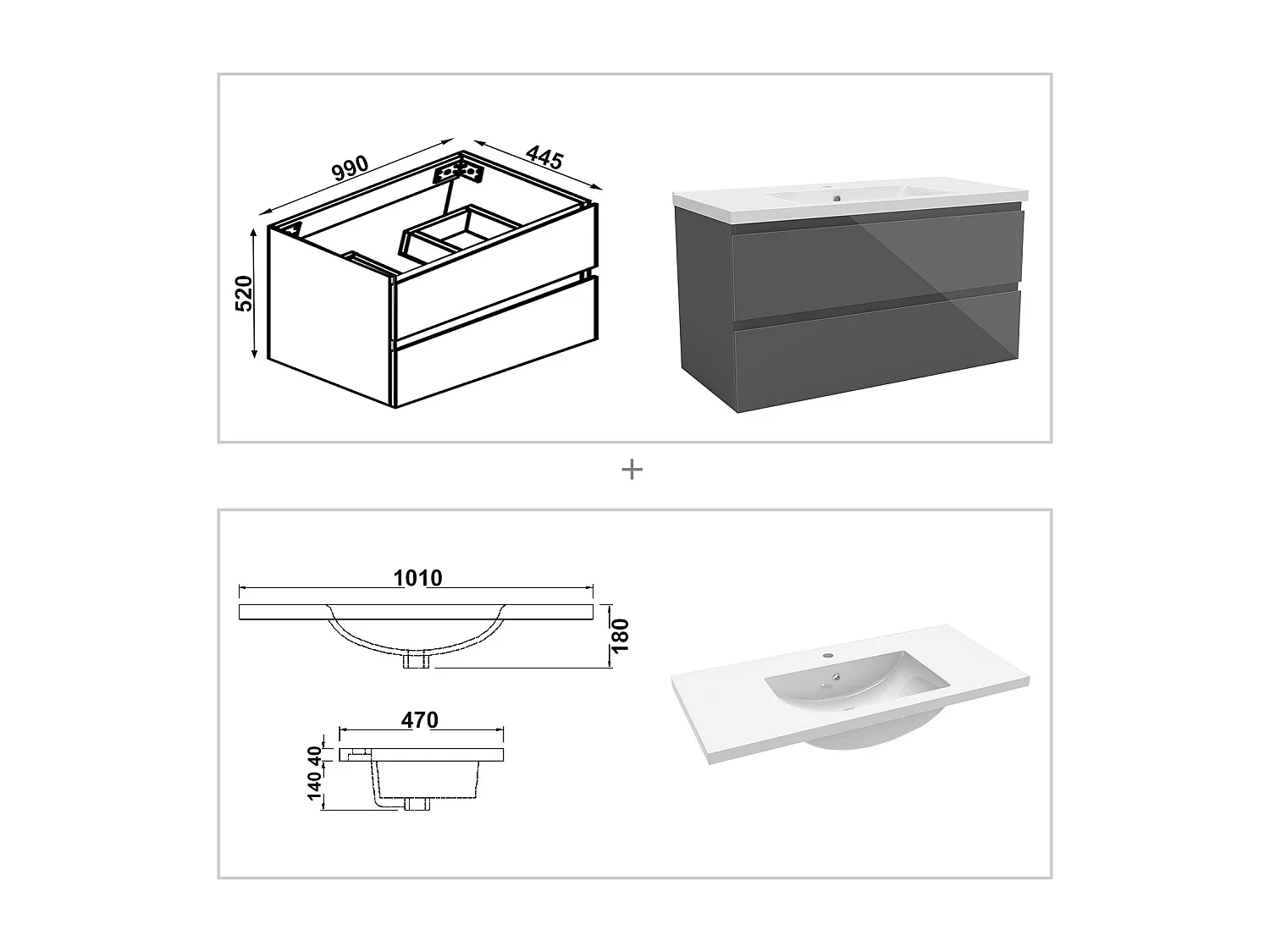 990

445

520

+

1010

180

470

40

140