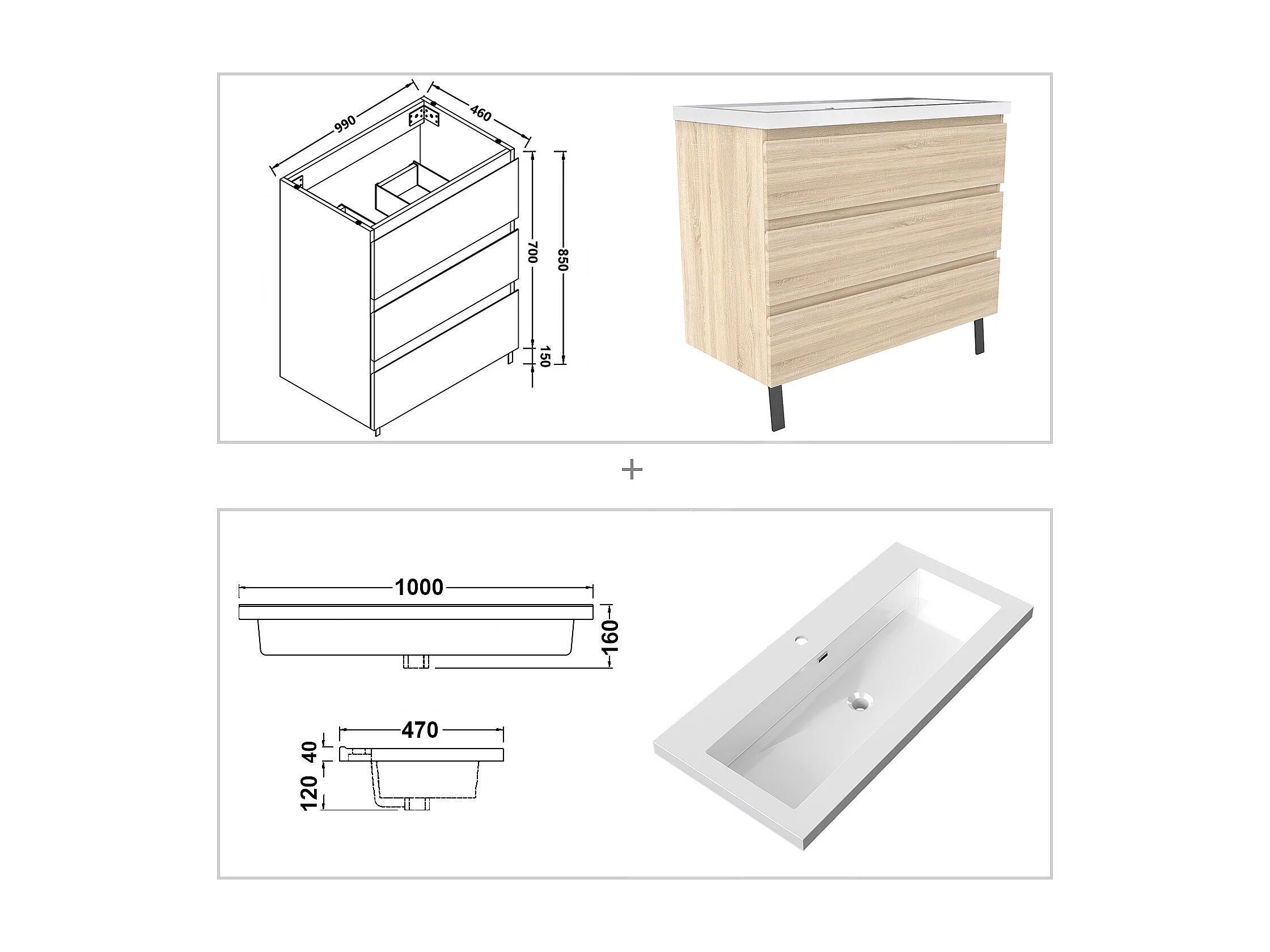 990
460
700
850
150

+

1000
160
470
40
120