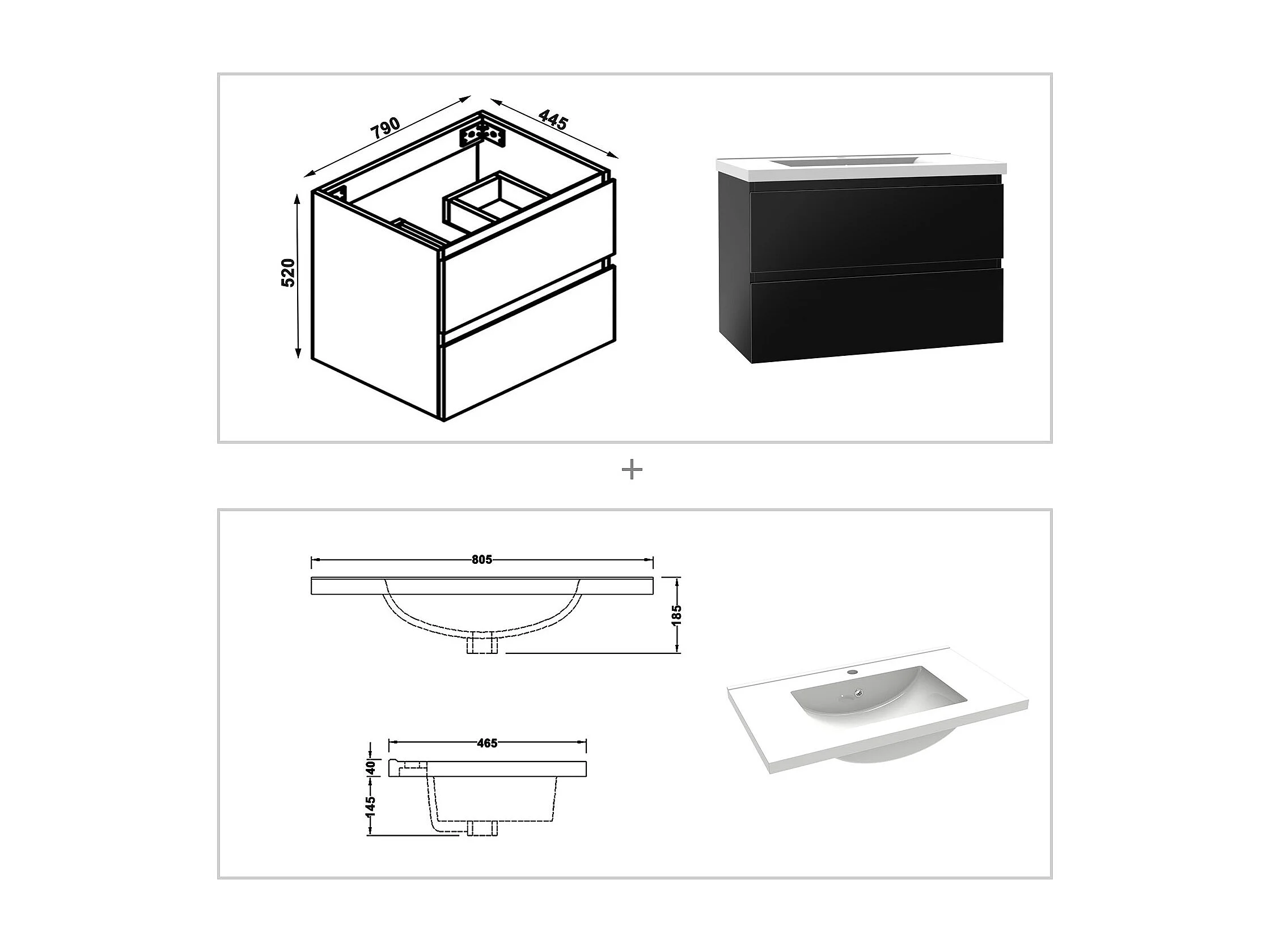 790
445
520

+

805
185

465
40
145