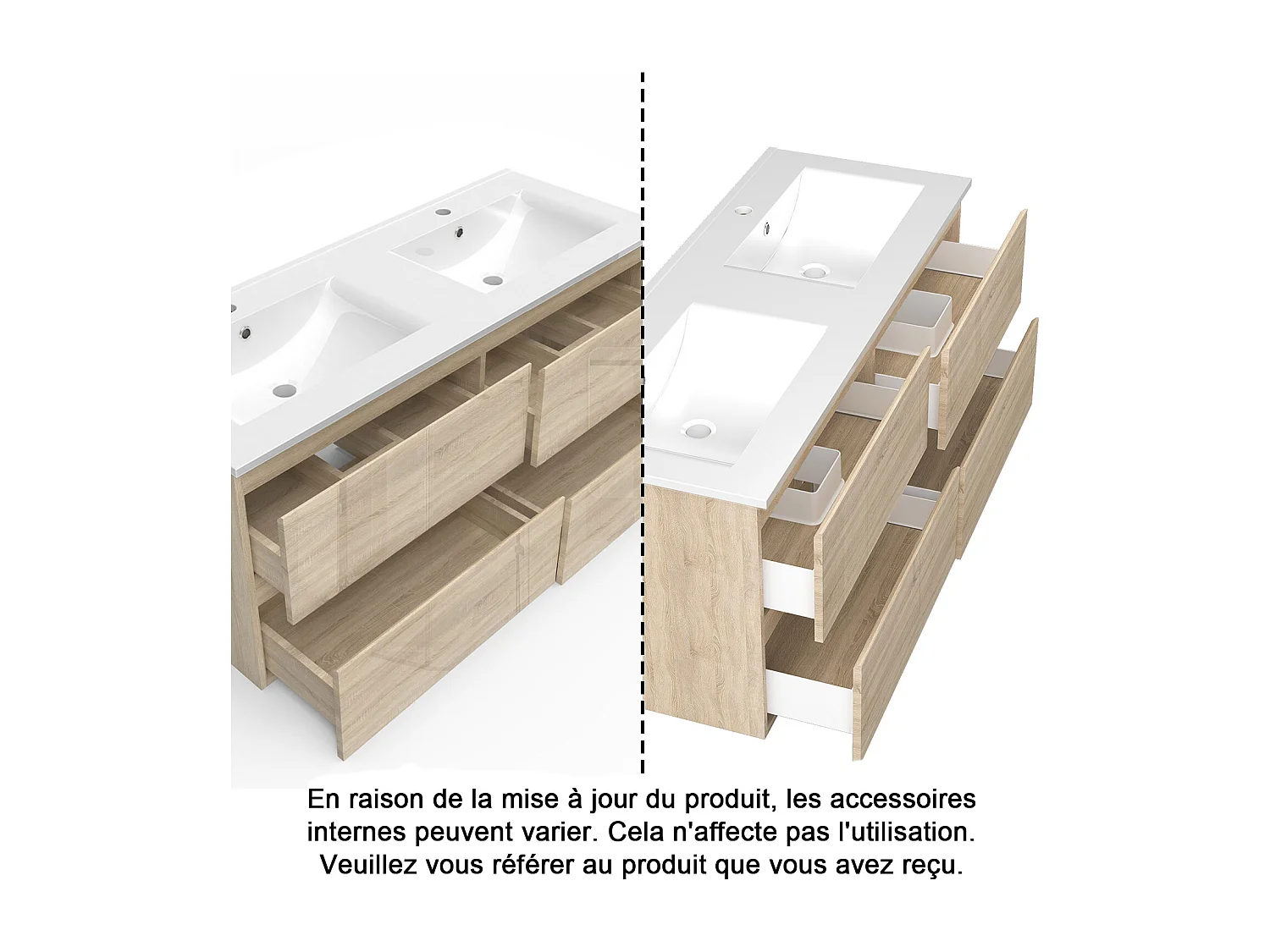 En raison de la mise à jour du produit, les accessoires internes peuvent varier. Cela n'affecte pas l'utilisation. Veuillez vous référer au produit que vous avez reçu.