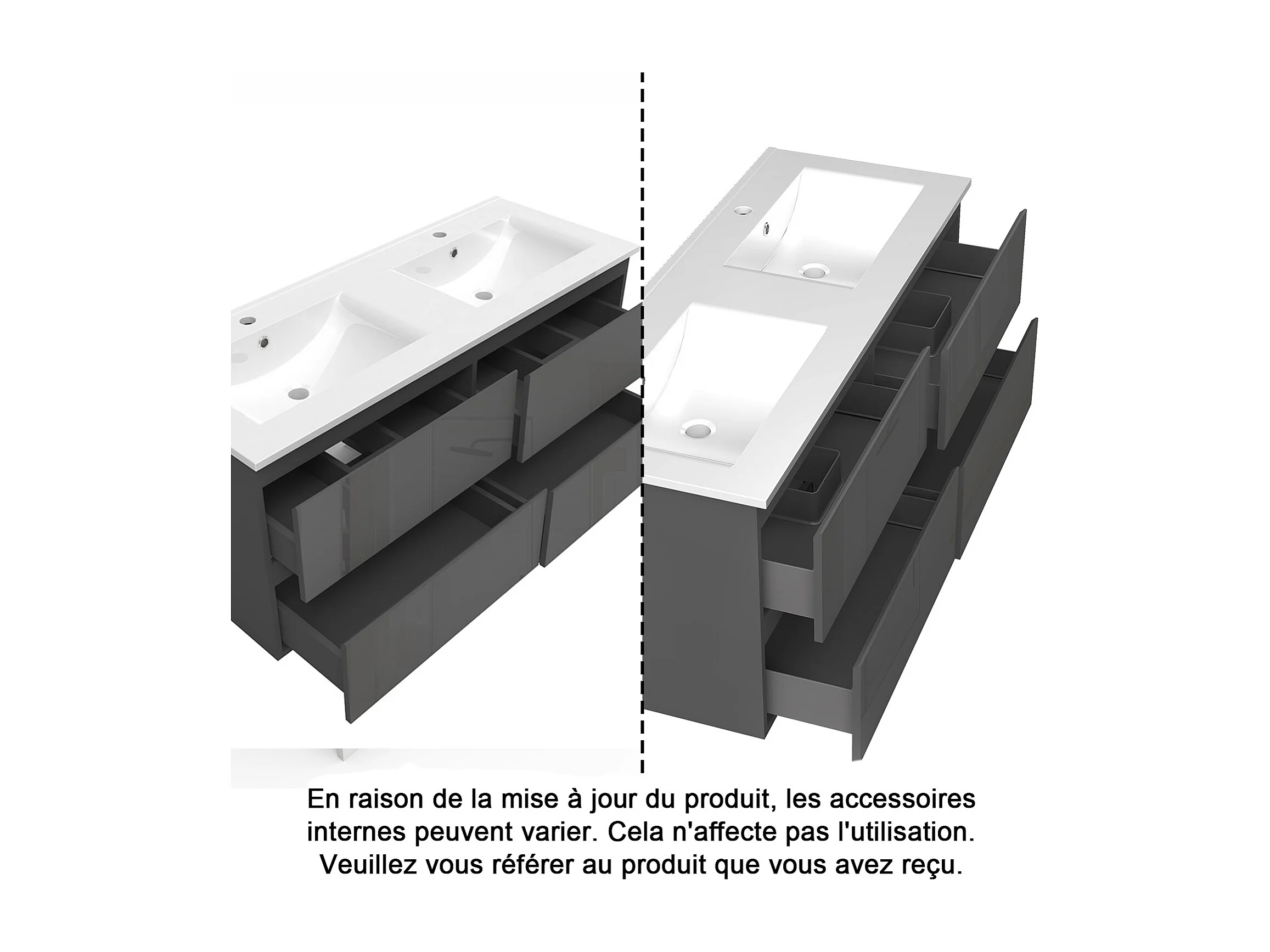 En raison de la mise à jour du produit, les accessoires internes peuvent varier. Cela n'affecte pas l'utilisation. Veuillez vous référer au produit que vous avez reçu.