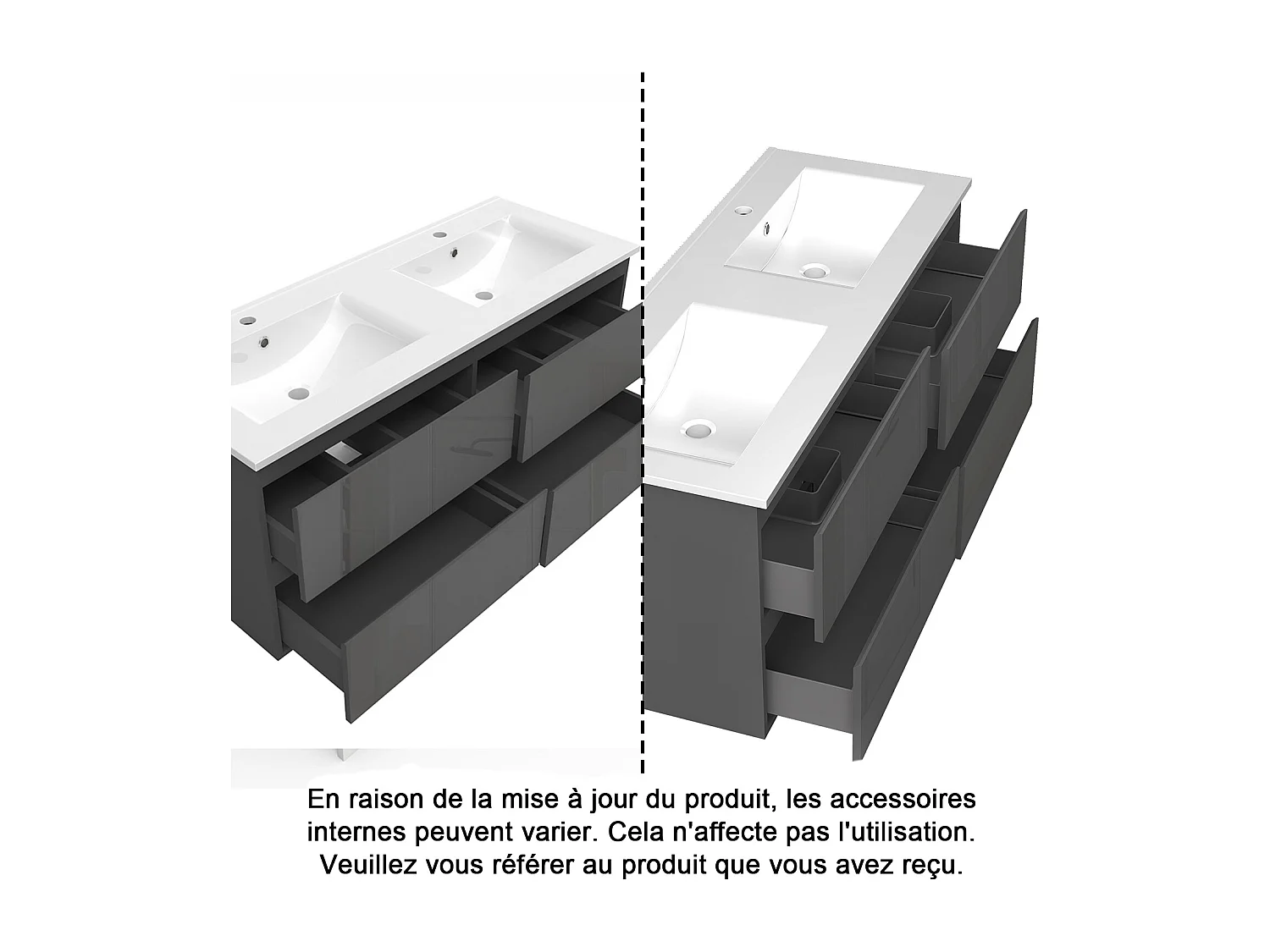 En raison de la mise à jour du produit, les accessoires internes peuvent varier. Cela n'affecte pas l'utilisation. Veuillez vous référer au produit que vous avez reçu.