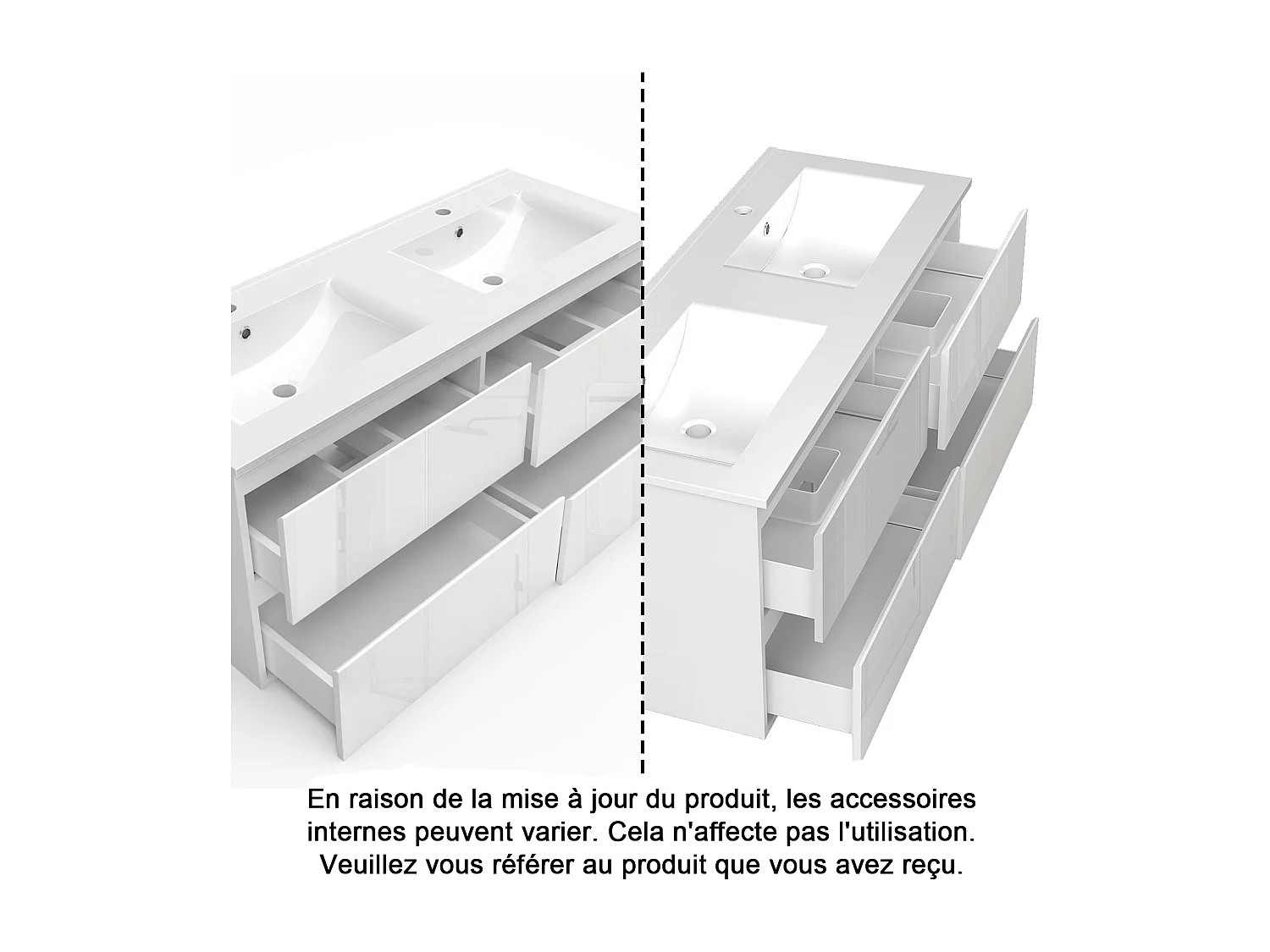 En raison de la mise à jour du produit, les accessoires internes peuvent varier. Cela n'affecte pas l'utilisation. Veuillez vous référer au produit que vous avez reçu.