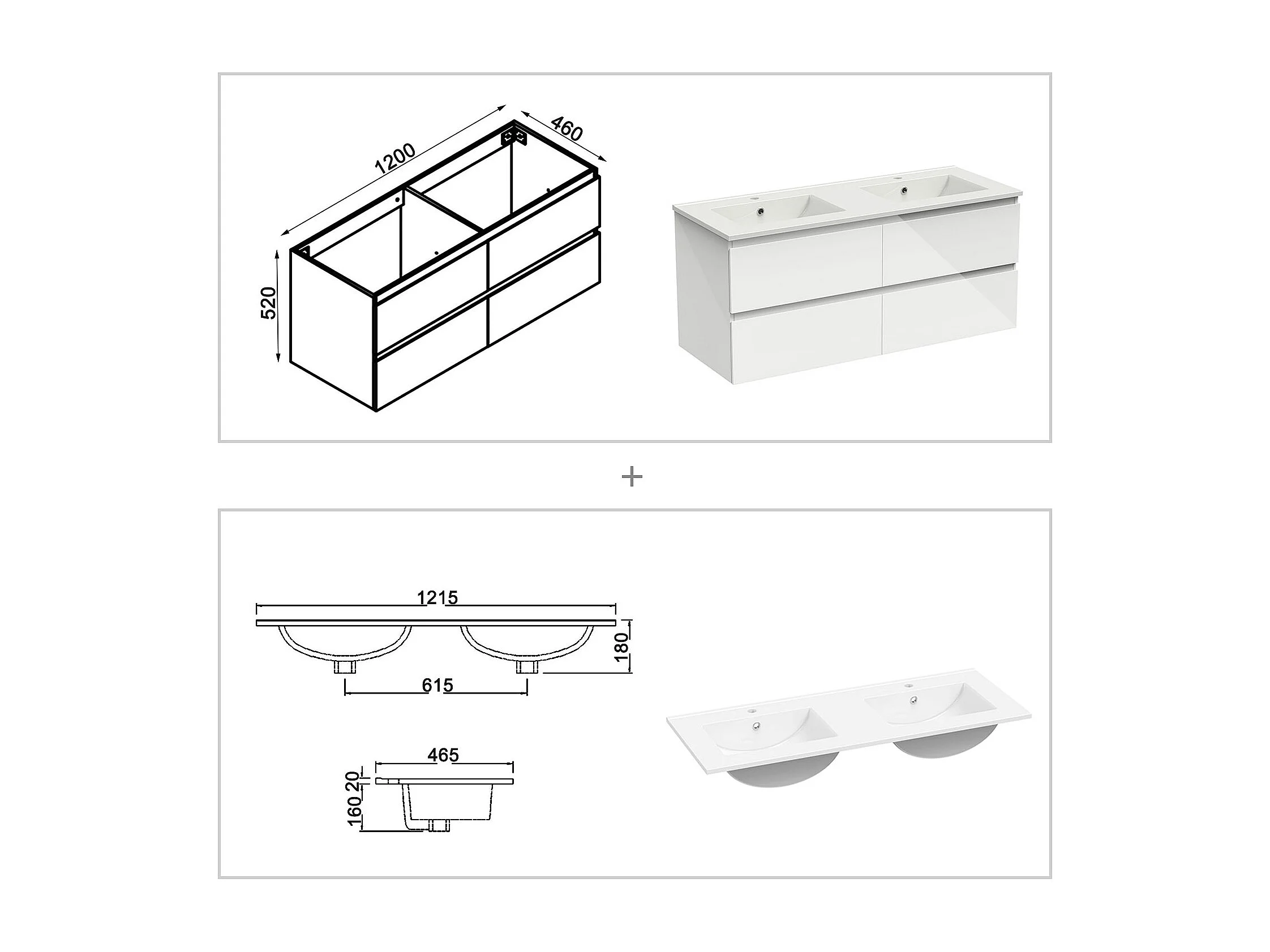 1200
460
520

+

1215
180
615
465
20
160