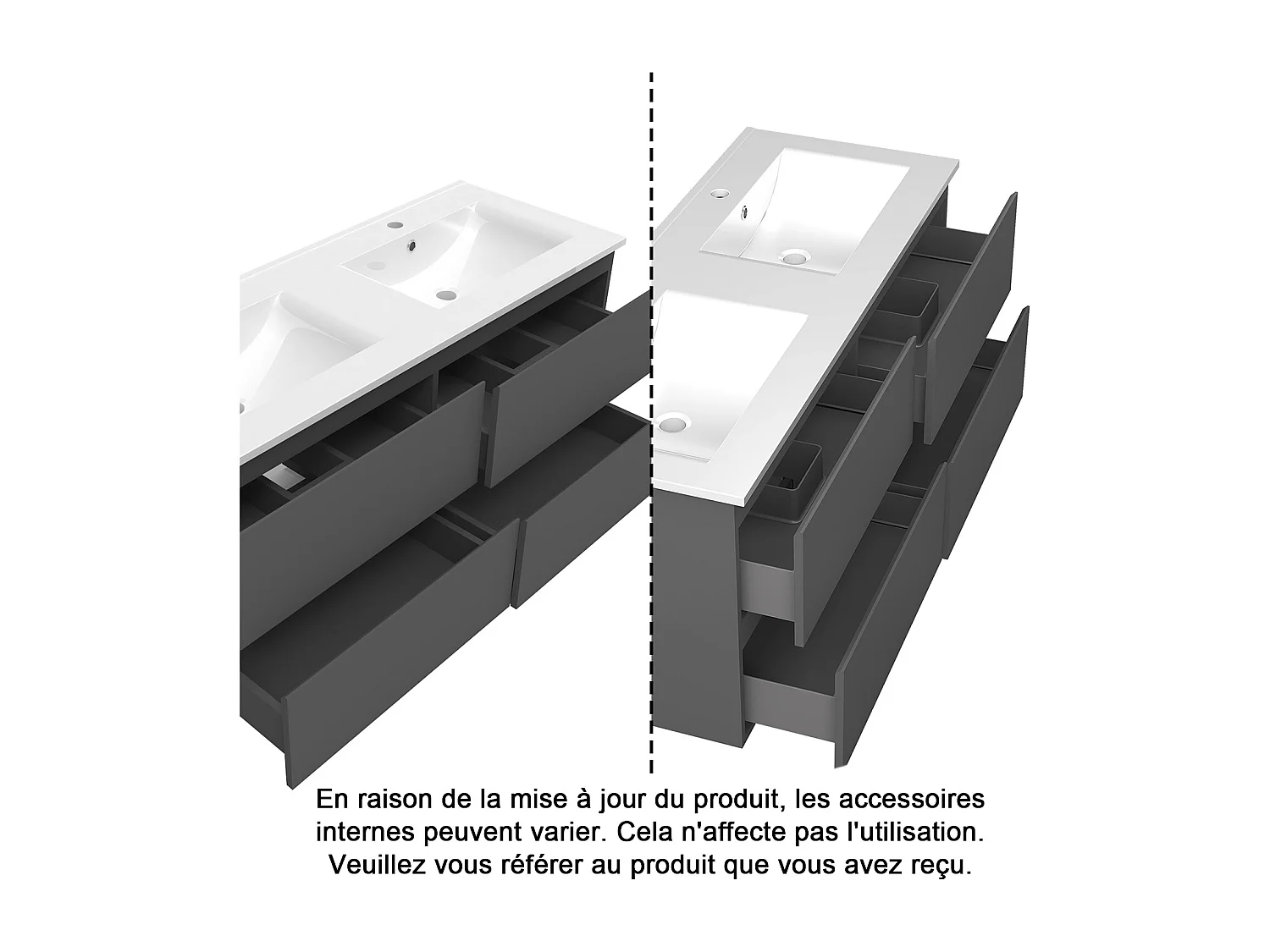 En raison de la mise à jour du produit, les accessoires internes peuvent varier. Cela n'affecte pas l'utilisation. Veuillez vous référer au produit que vous avez reçu.