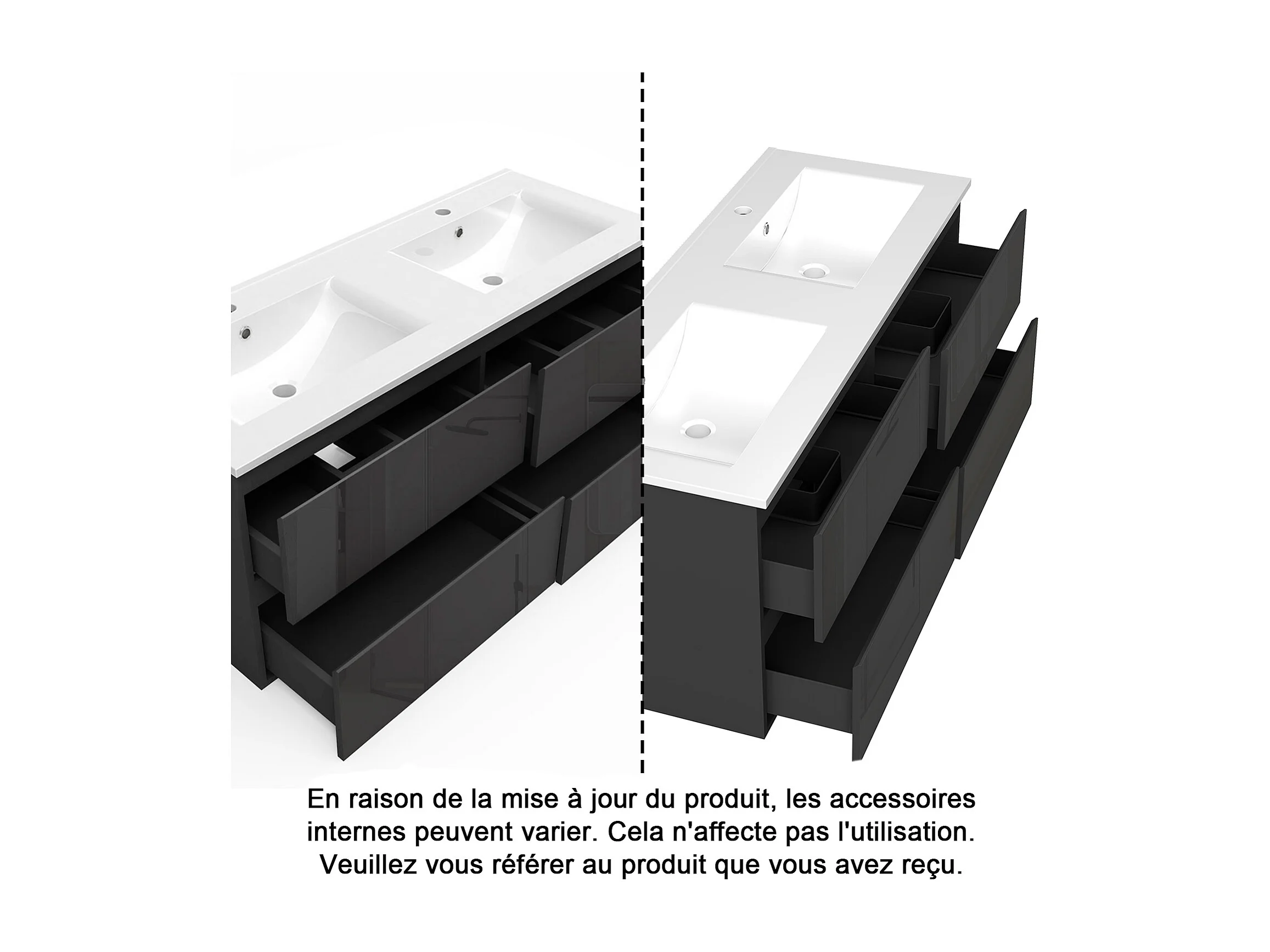 En raison de la mise à jour du produit, les accessoires internes peuvent varier. Cela n'affecte pas l'utilisation. Veuillez vous référer au produit que vous avez reçu.