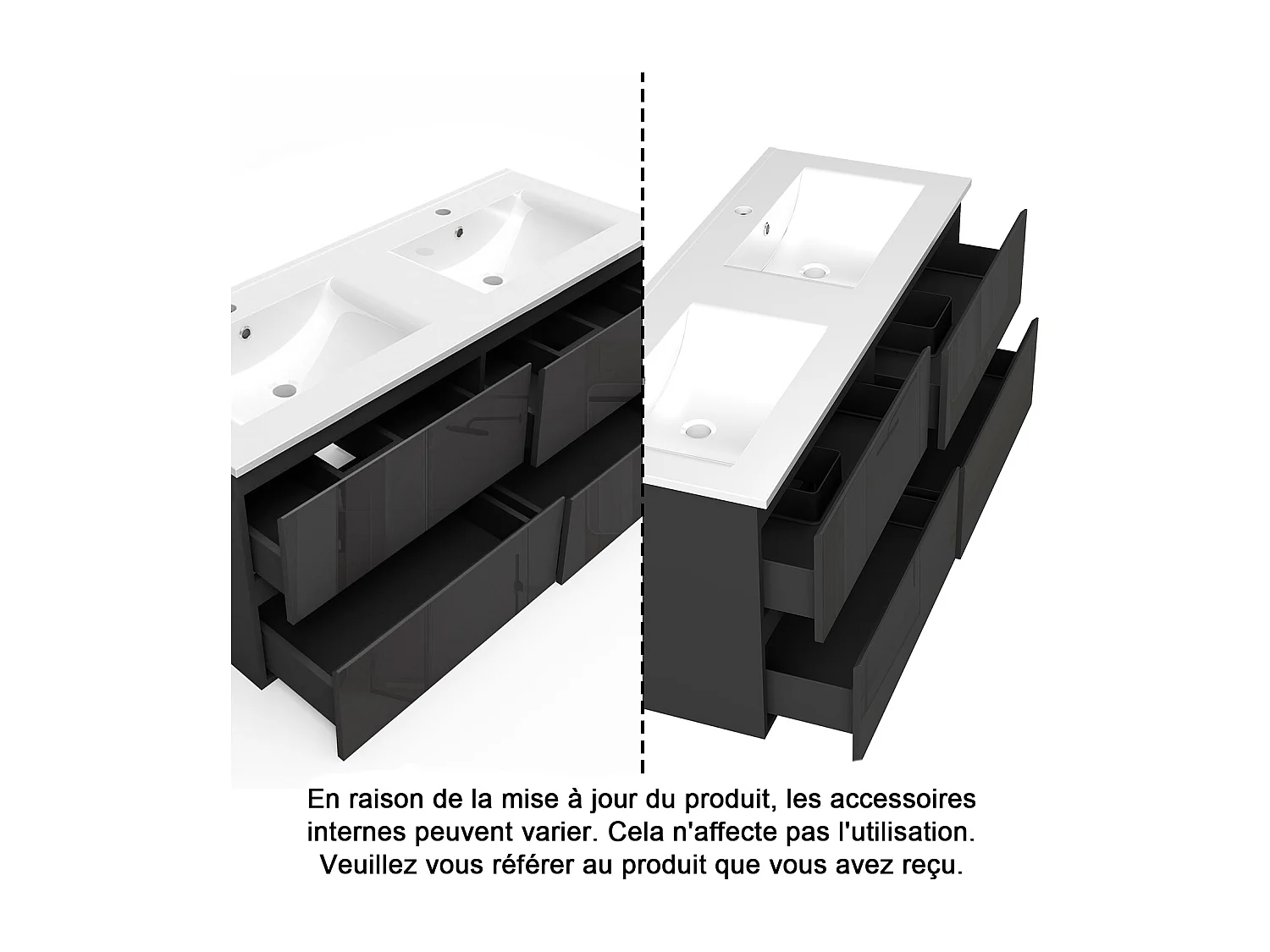 En raison de la mise à jour du produit, les accessoires internes peuvent varier. Cela n'affecte pas l'utilisation. Veuillez vous référer au produit que vous avez reçu.