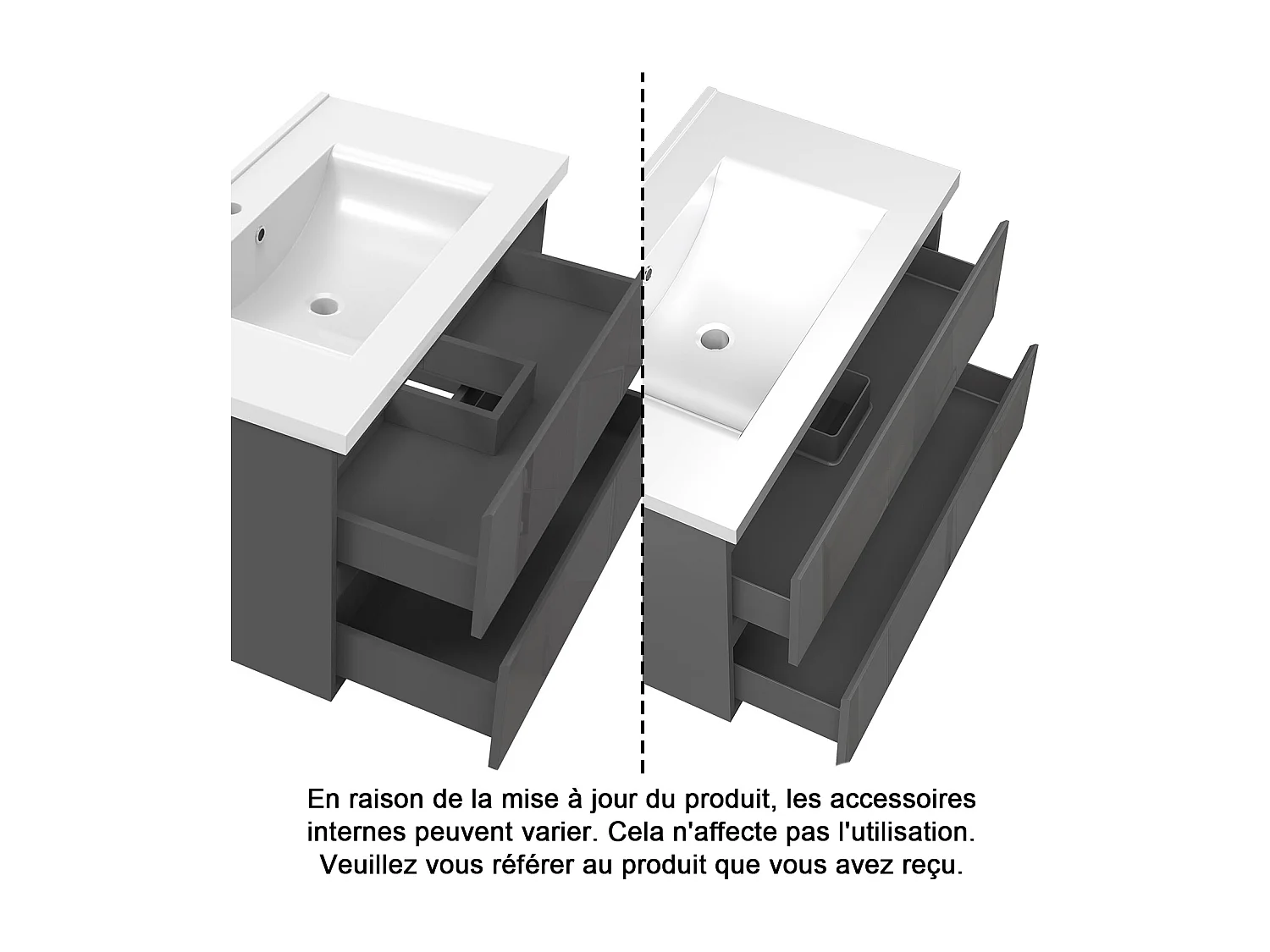 En raison de la mise à jour du produit, les accessoires internes peuvent varier. Cela n'affecte pas l'utilisation. Veuillez vous référer au produit que vous avez reçu.