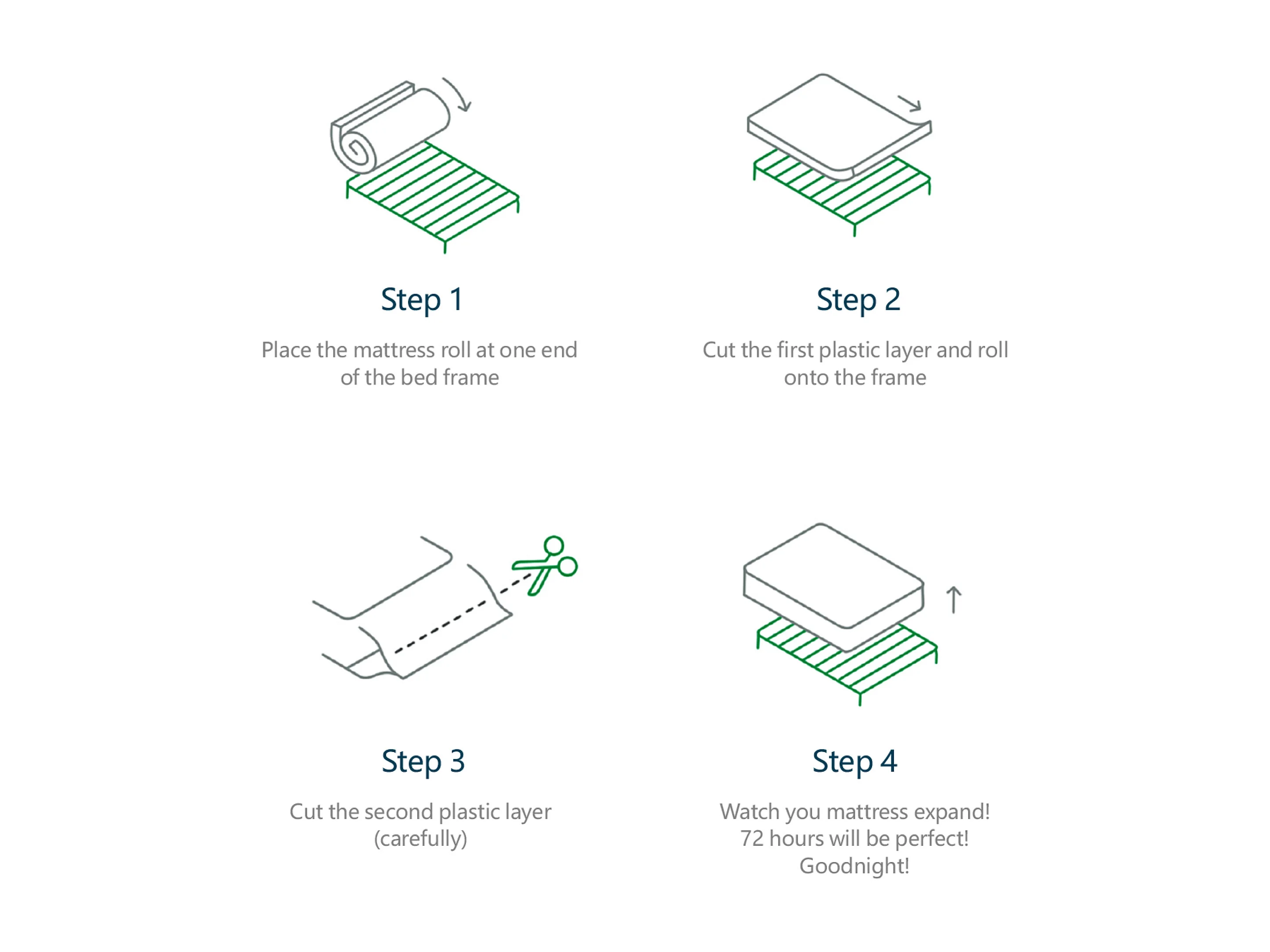 Step 1

Place the mattress roll at one end of the bed frame

Step 2

Cut the first plastic layer and roll onto the frame

Step 3

Cut the second plastic layer (carefully)

Step 4

Watch you mattress expand! 72 hours will be perfect! Goodnight!