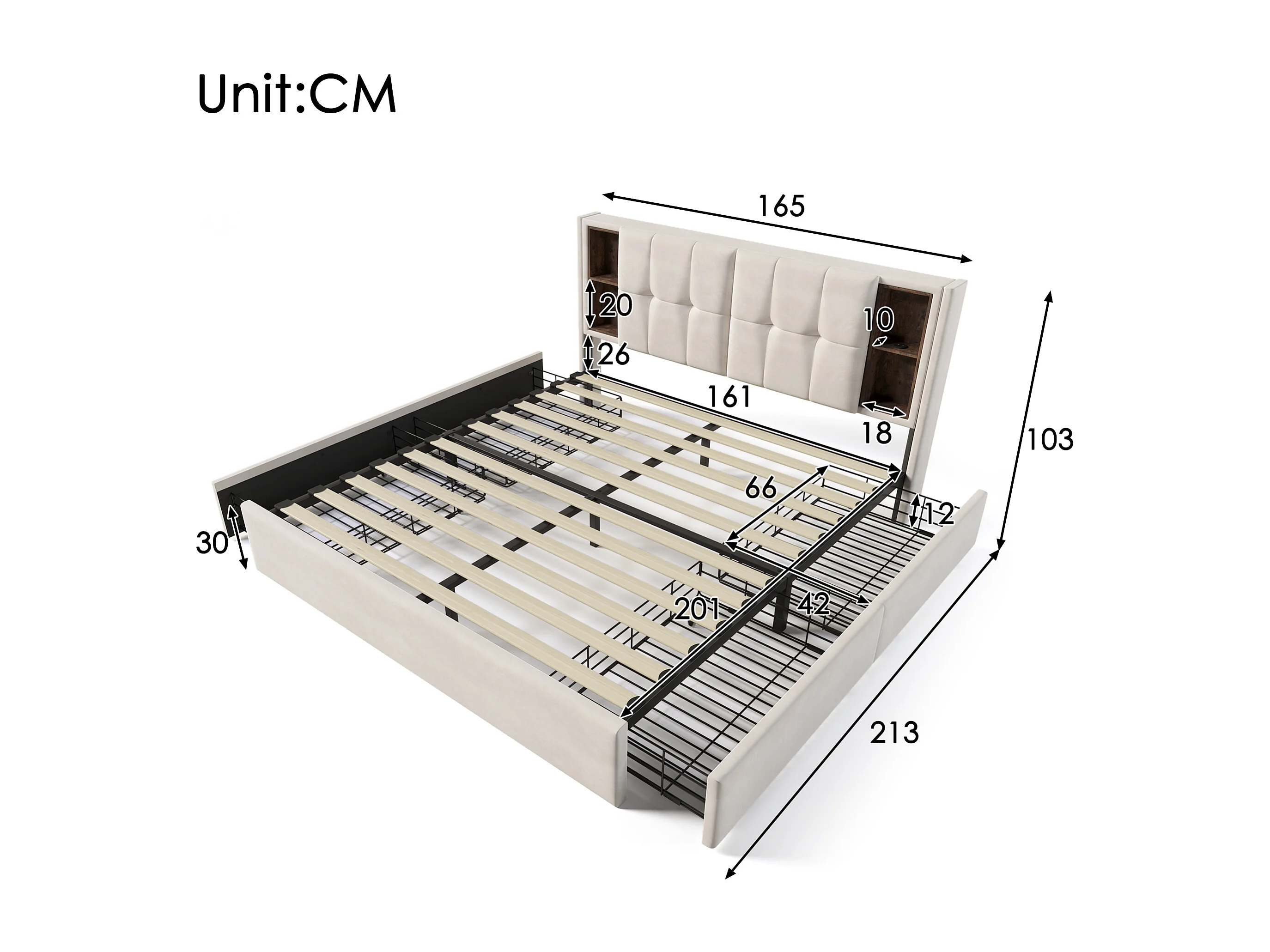 Unit:CM

165

20

10

26

161

18

103

66

12

30

201

42

213