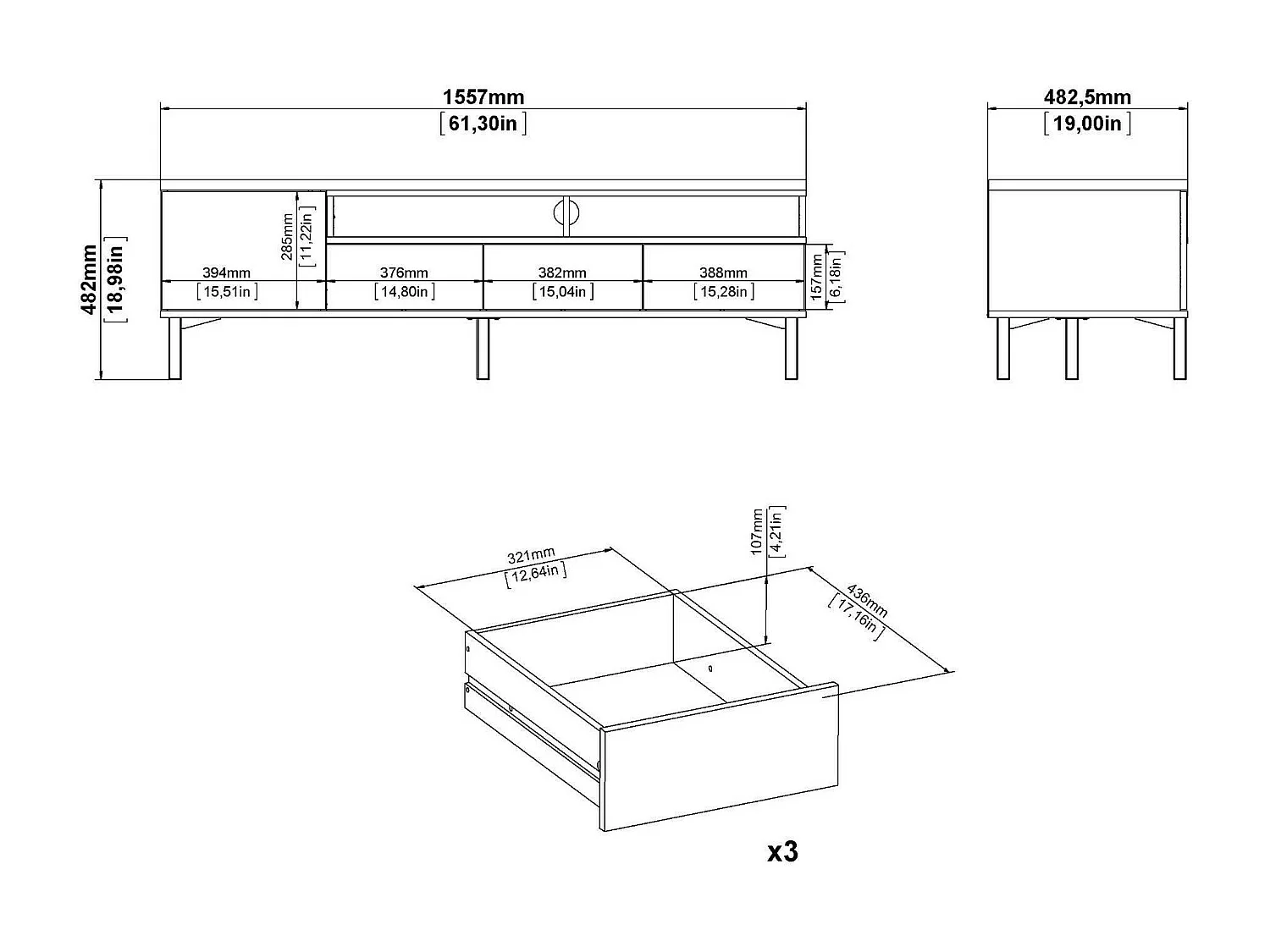 1557mm
[61,30in]

482,5mm
[19,00in]

482mm
[18,98in]

285mm
[11,22in]

394mm
[15,51in]

376mm
[14,80in]

382mm
[15,04in]

388mm
[15,28in]

157mm
[6,18in]

321mm
[12,64in]

107mm
[4,21in]

436mm
[17,16in]

x3