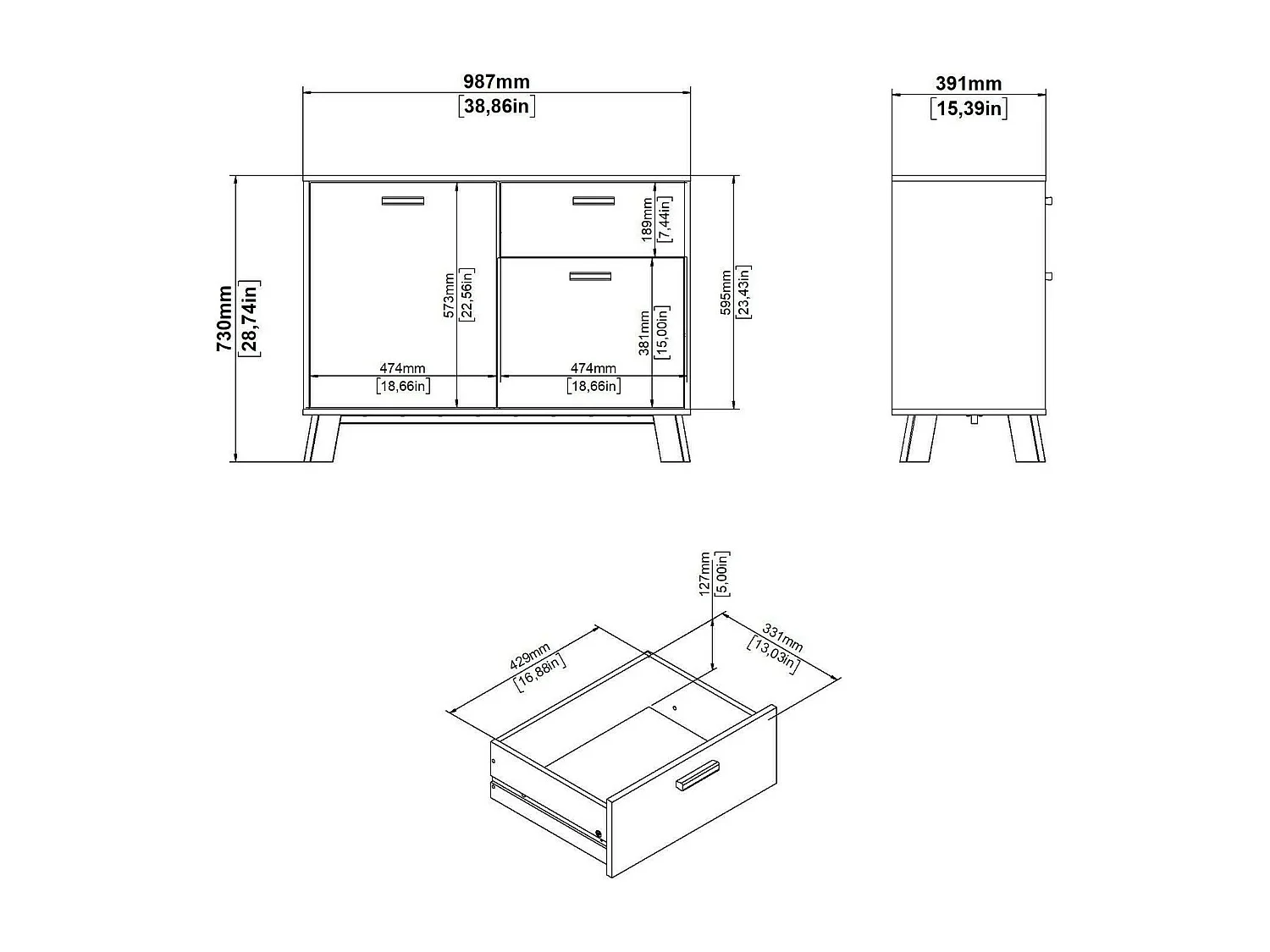 987mm
[38,86in]

391mm
[15,39in]

730mm
[28,74in]

573mm
[22,56in]

189mm
[7,44in]

381mm
[15,00in]

595mm
[23,43in]

474mm
[18,66in]

474mm
[18,66in]

127mm
[5,00in]

429mm
[16,88in]

331mm
[13,03in]