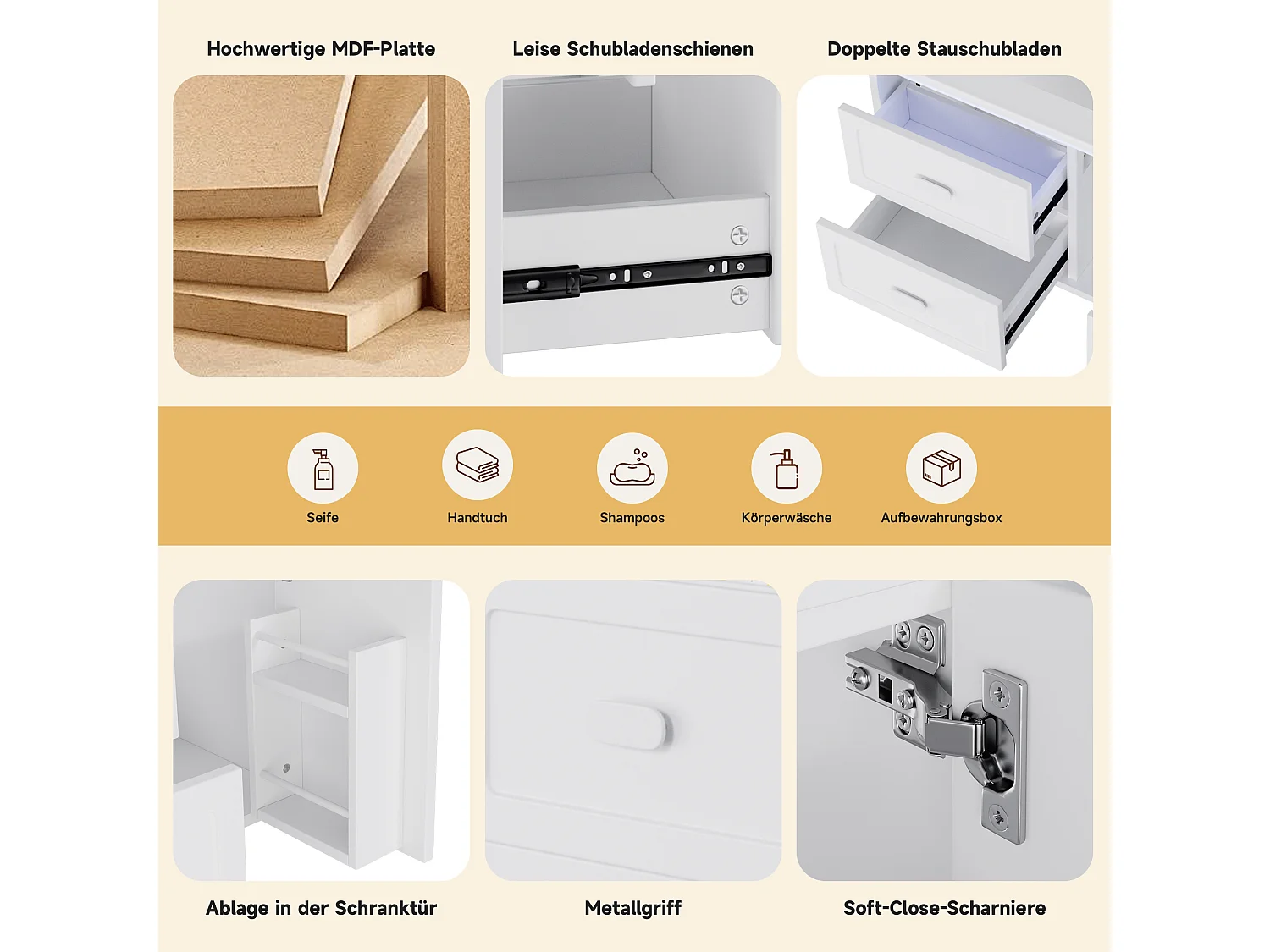 Hochwertige MDF-Platte

Leise Schubladenschienen

Doppelte Stauschubladen

Seife

Handtuch

Shampoos

Körperwäsche

Aufbewahrungsbox

Ablage in der Schranktür

Metallgriff

Soft-Close-Scharniere