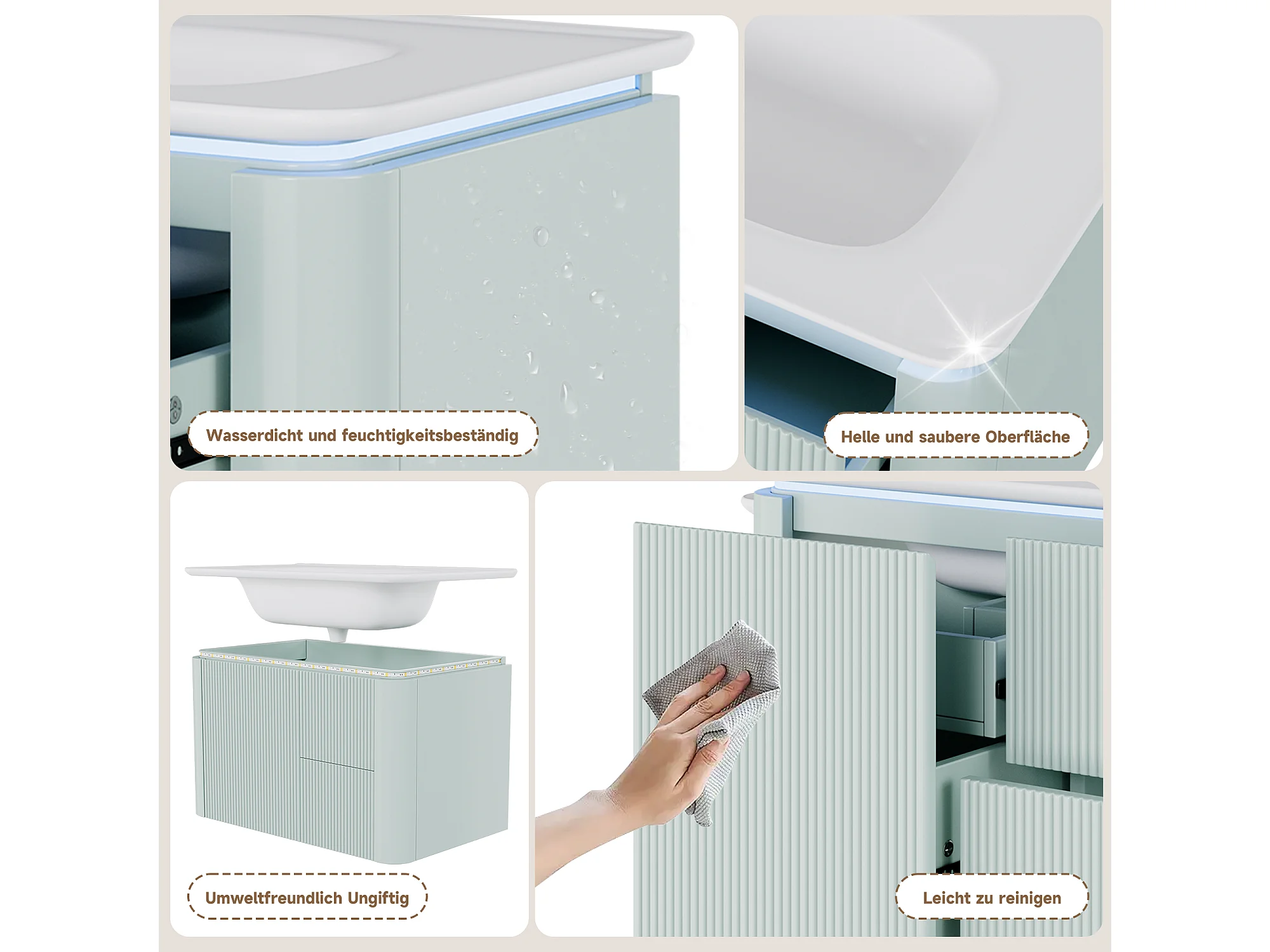 Wasserdicht und feuchtigkeitsbeständig

Helle und saubere Oberfläche

Umweltfreundlich Ungiftig

Leicht zu reinigen