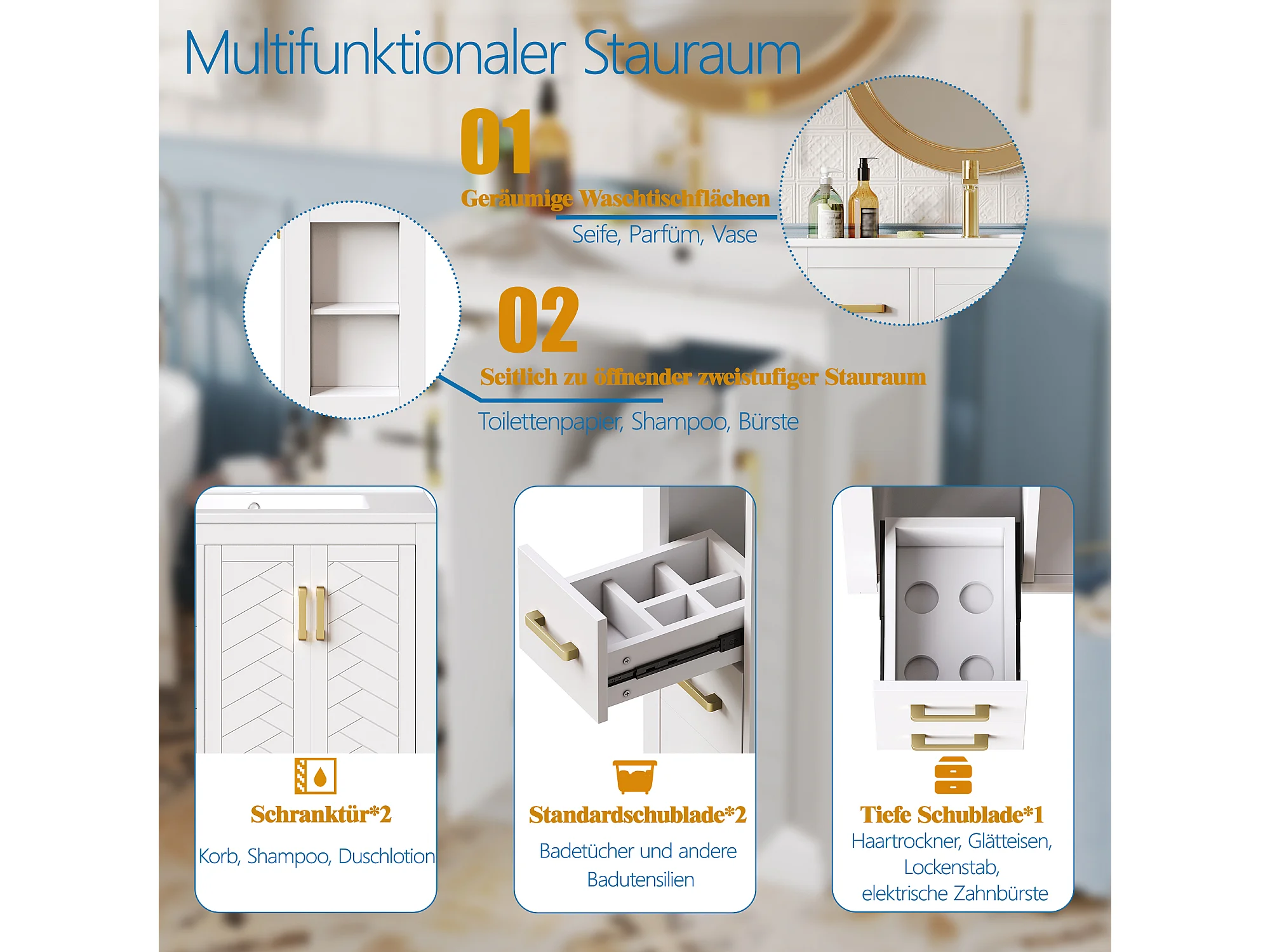 Multifunktionaler Stauraum

01
Geräumige Waschtischflächen
Seife, Parfüm, Vase

02
Seitlich zu öffnender zweistufiger Stauraum
Toilettenpapier, Shampoo, Bürste

Schranktür*2
Korb, Shampoo, Duschlotion

Standardschublade*2
Badetücher und andere Badutensilien

Tiefe Schublade*1
Haartrockner, Glätteisen, Lockenstab, elektrische Zahnbürste