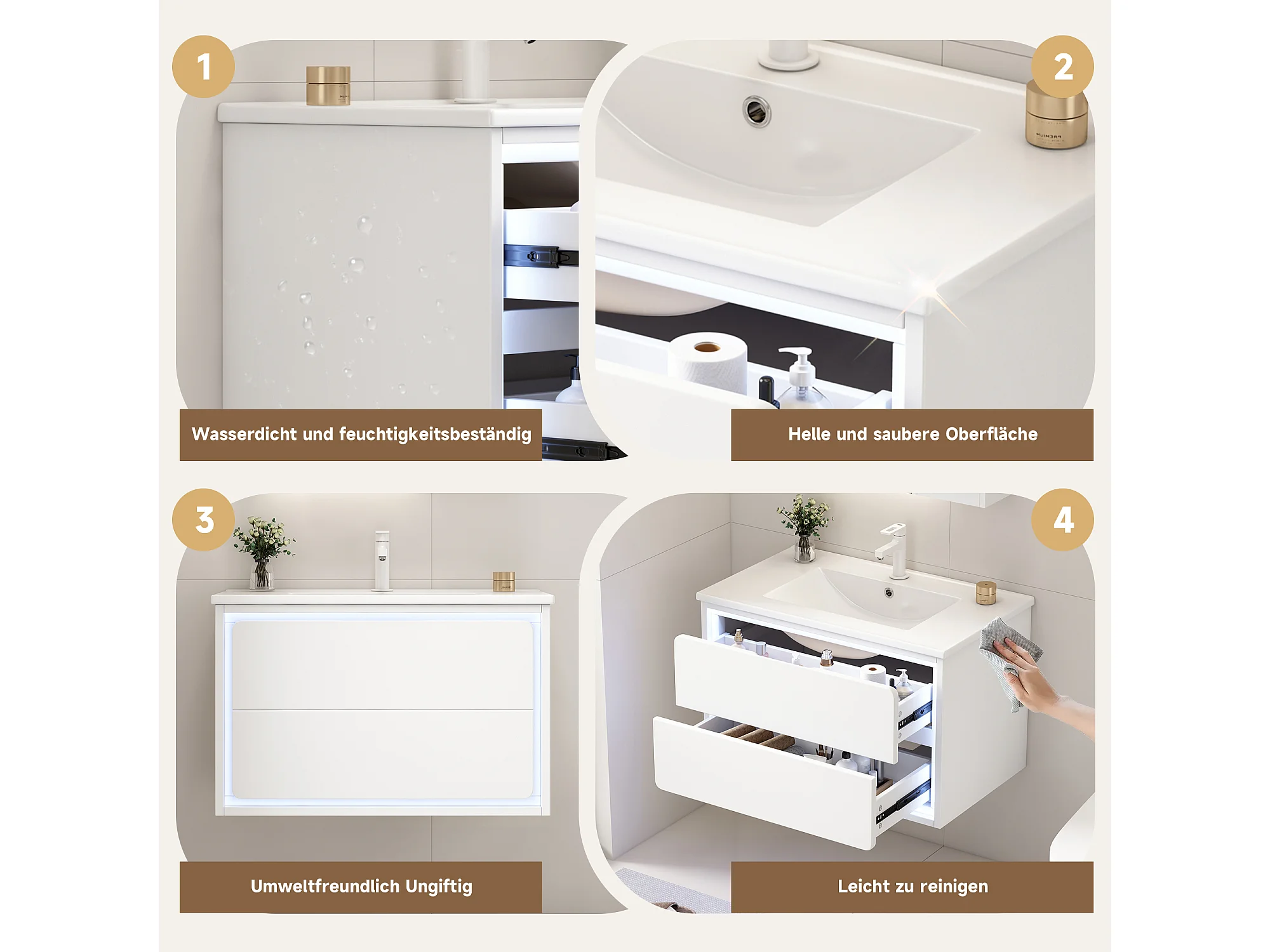 1

Wasserdicht und feuchtigkeitsbeständig

2

Helle und saubere Oberfläche

3

Umweltfreundlich Ungiftig

4

Leicht zu reinigen