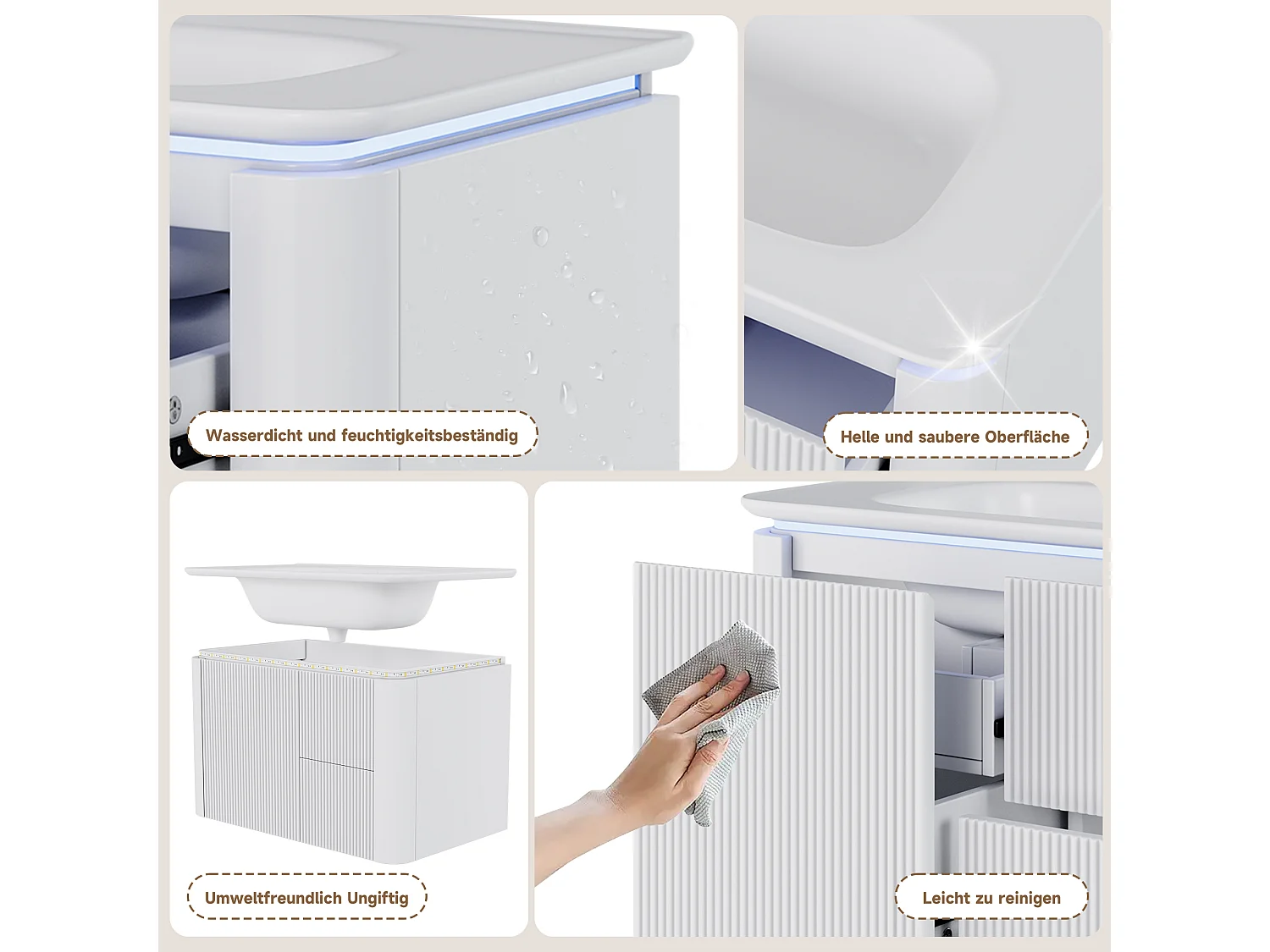 Wasserdicht und feuchtigkeitsbeständig

Helle und saubere Oberfläche

Umweltfreundlich Ungiftig

Leicht zu reinigen