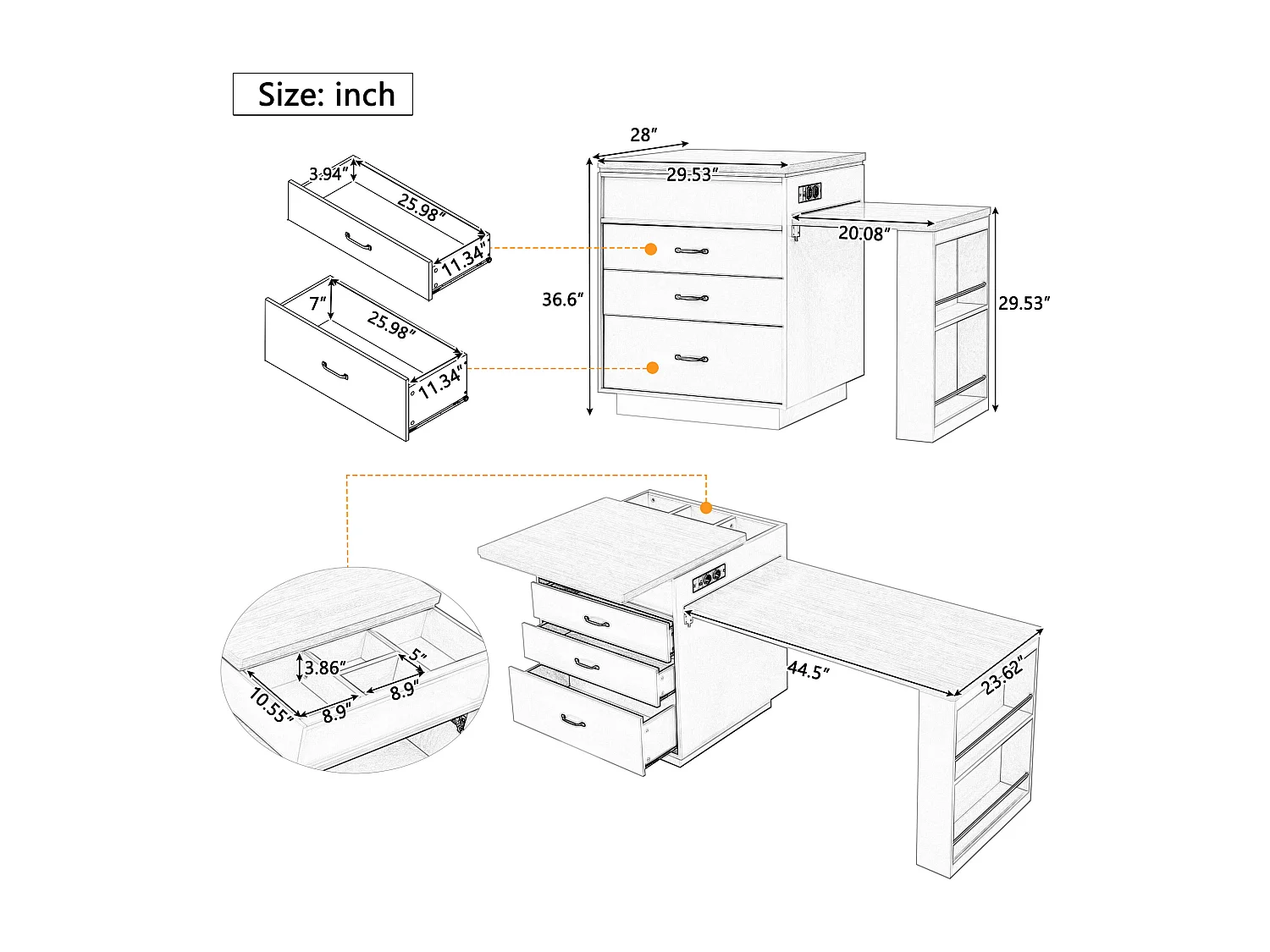 Size: inch

3.94″
25.98″
11.34″

7″
25.98″
11.34″

28″
29.53″
20.08″
36.6″
29.53″

3.86″
5″
10.55″
8.9″
8.9″

44.5″
23.62″