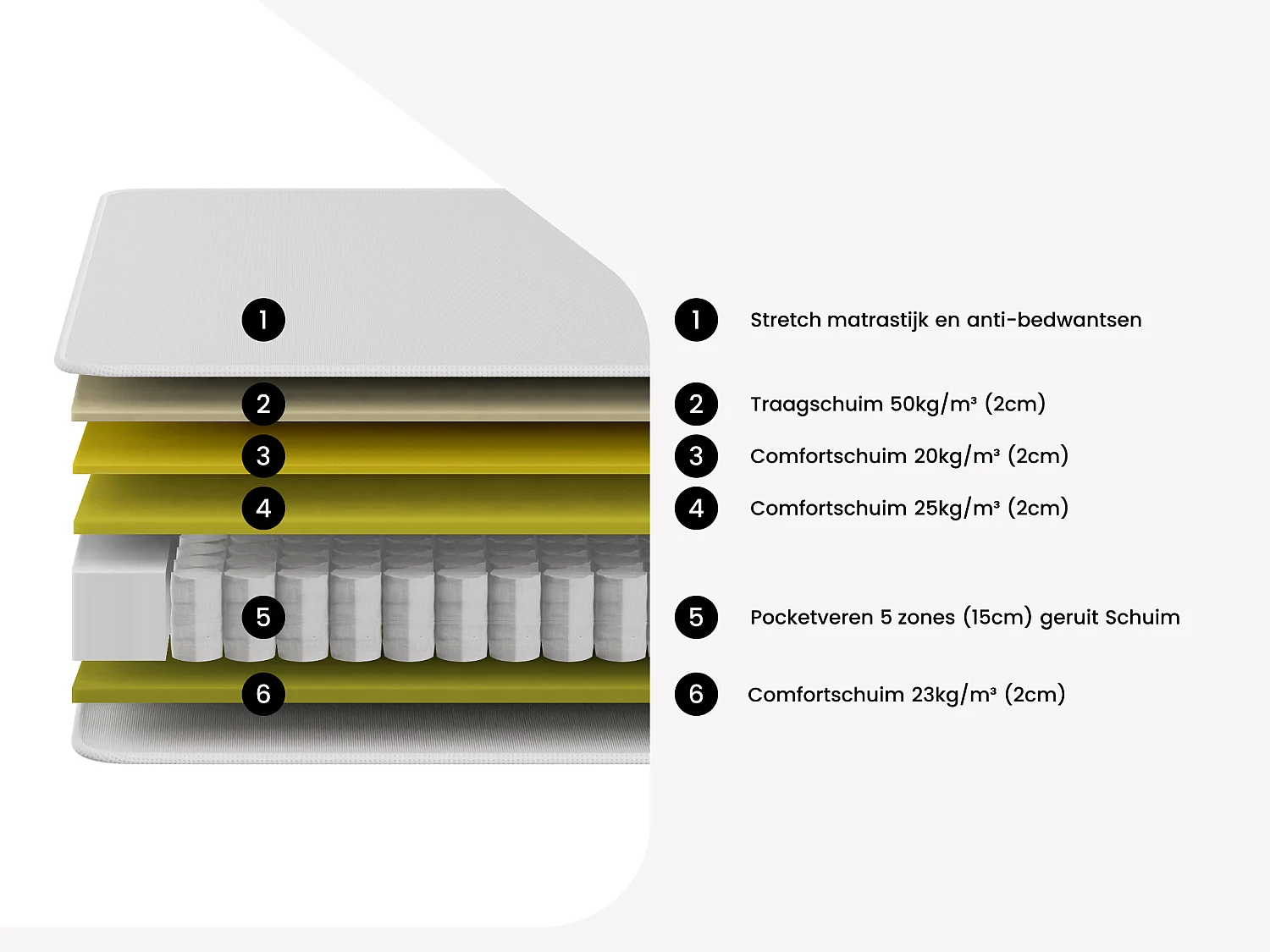 1
2
3
4
5
6

1 Stretch matrastijk en anti-bedwantsen

2 Traagschuim 50kg/m³ (2cm)

3 Comfortschuim 20kg/m³ (2cm)

4 Comfortschuim 25kg/m³ (2cm)

5 Pocketveren 5 zones (15cm) geruit Schuim

6 Comfortschuim 23kg/m³ (2cm)