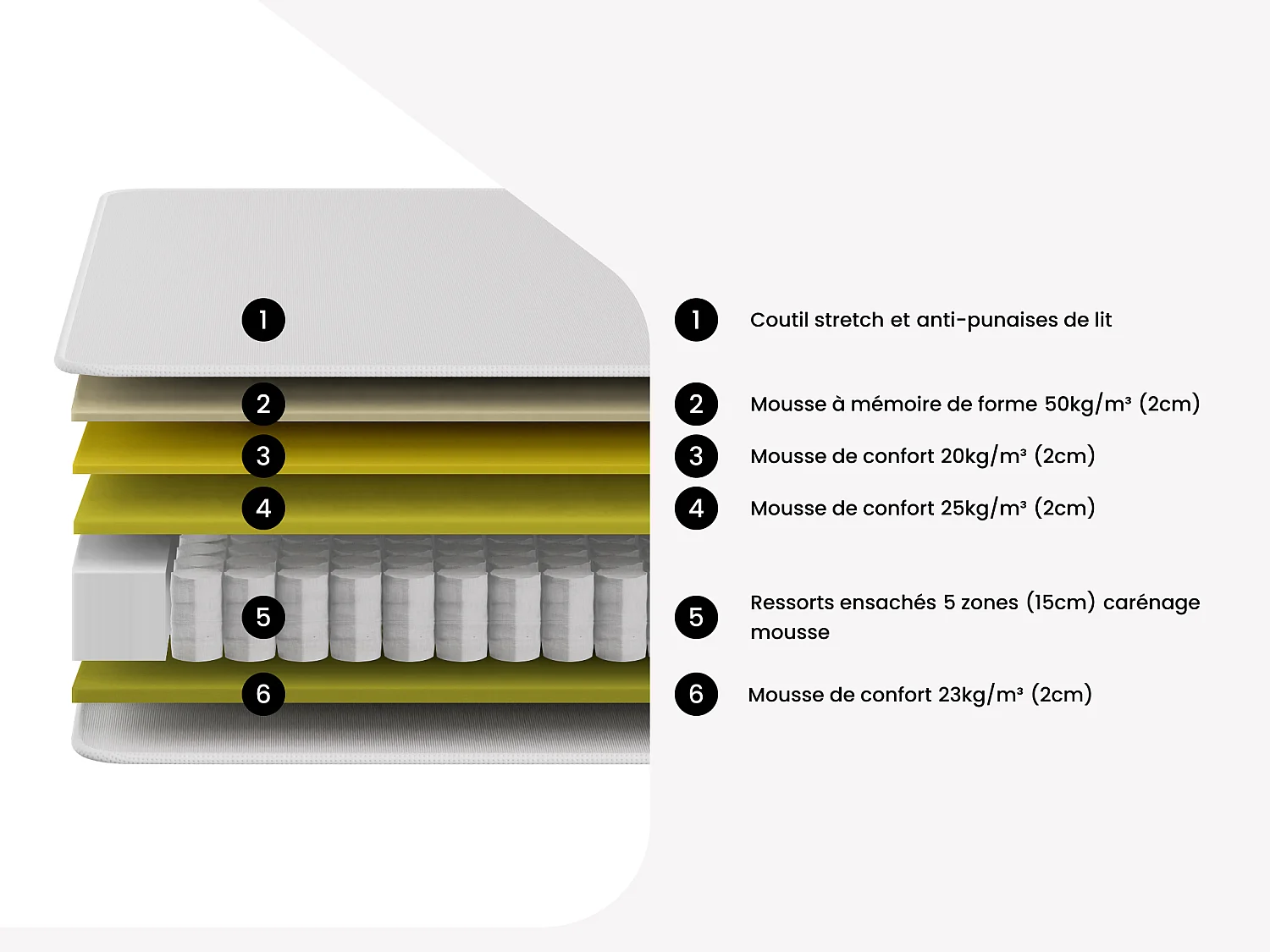 1
2
3
4
5
6

1 Coutil stretch et anti-punaises de lit

2 Mousse à mémoire de forme 50kg/m³ (2cm)

3 Mousse de confort 20kg/m³ (2cm)

4 Mousse de confort 25kg/m³ (2cm)

5 Ressorts ensachés 5 zones (15cm) carénage mousse

6 Mousse de confort 23kg/m³ (2cm)