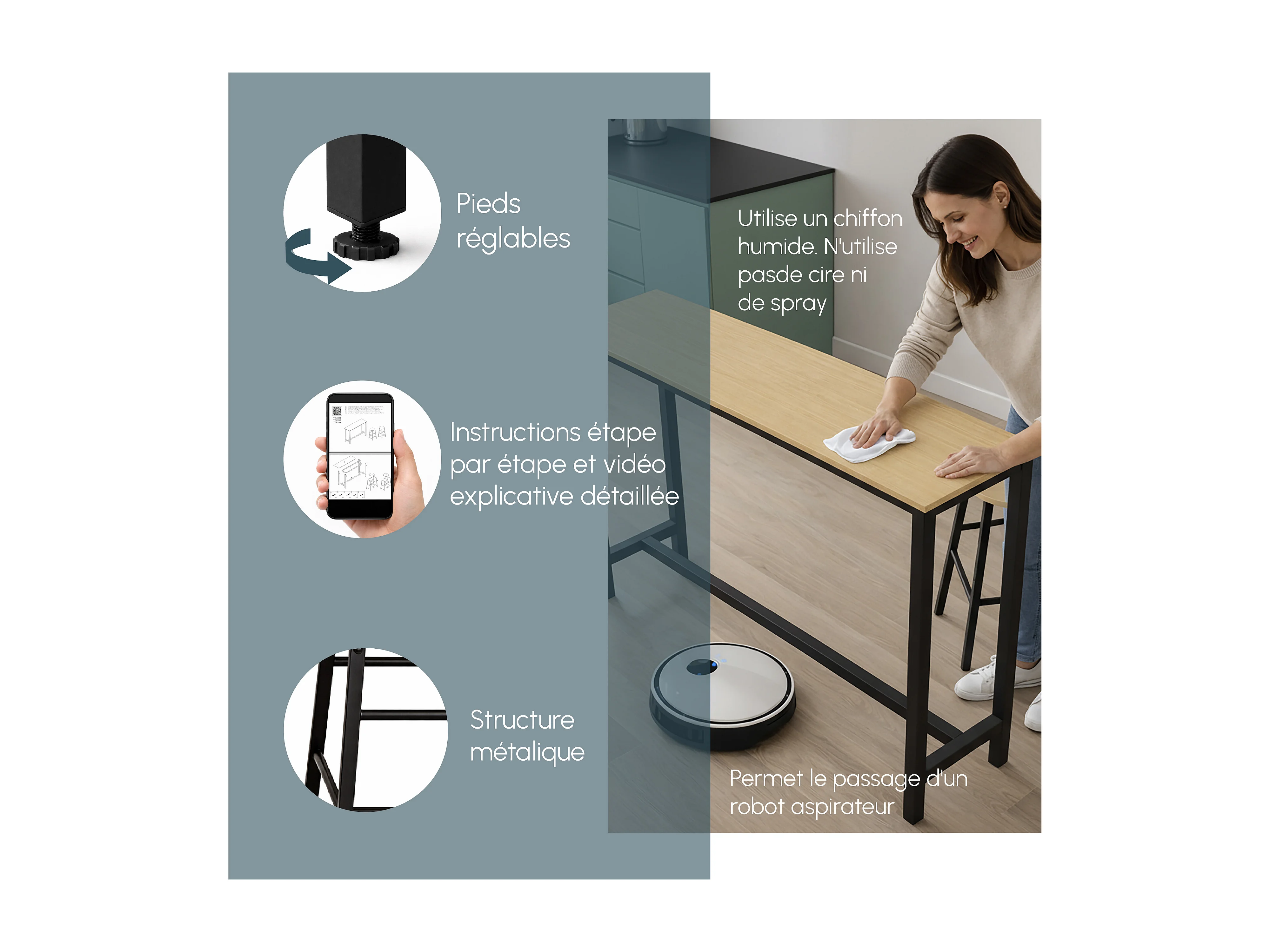 Pieds réglables

Instructions étape par étape et vidéo explicative détaillée

Structure métalique

Utilise un chiffon humide. N'utilise pasde cire ni de spray

Permet le passage d'un robot aspirateur