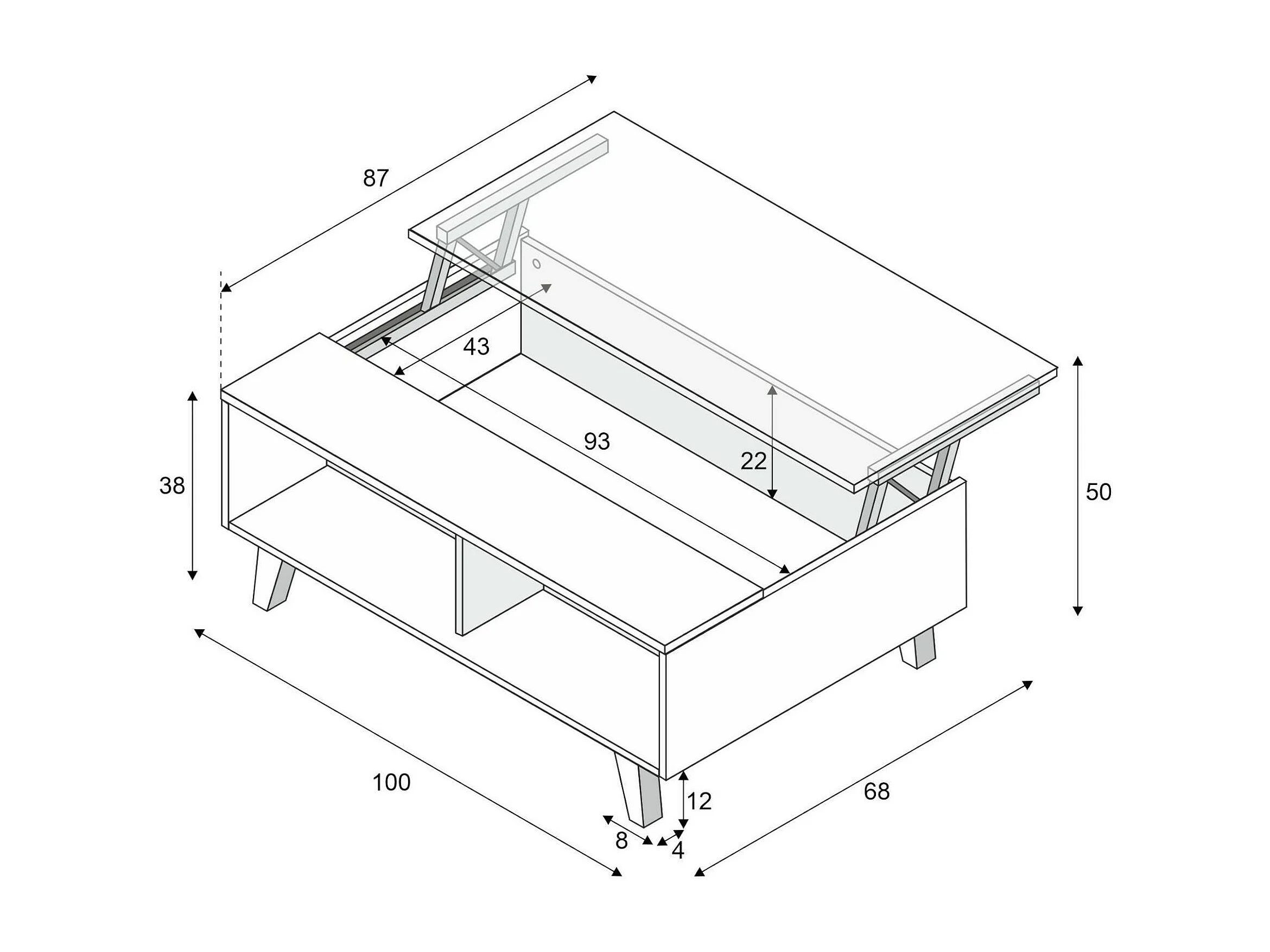 87
43
93
22
38
50
100
68
12
8
4