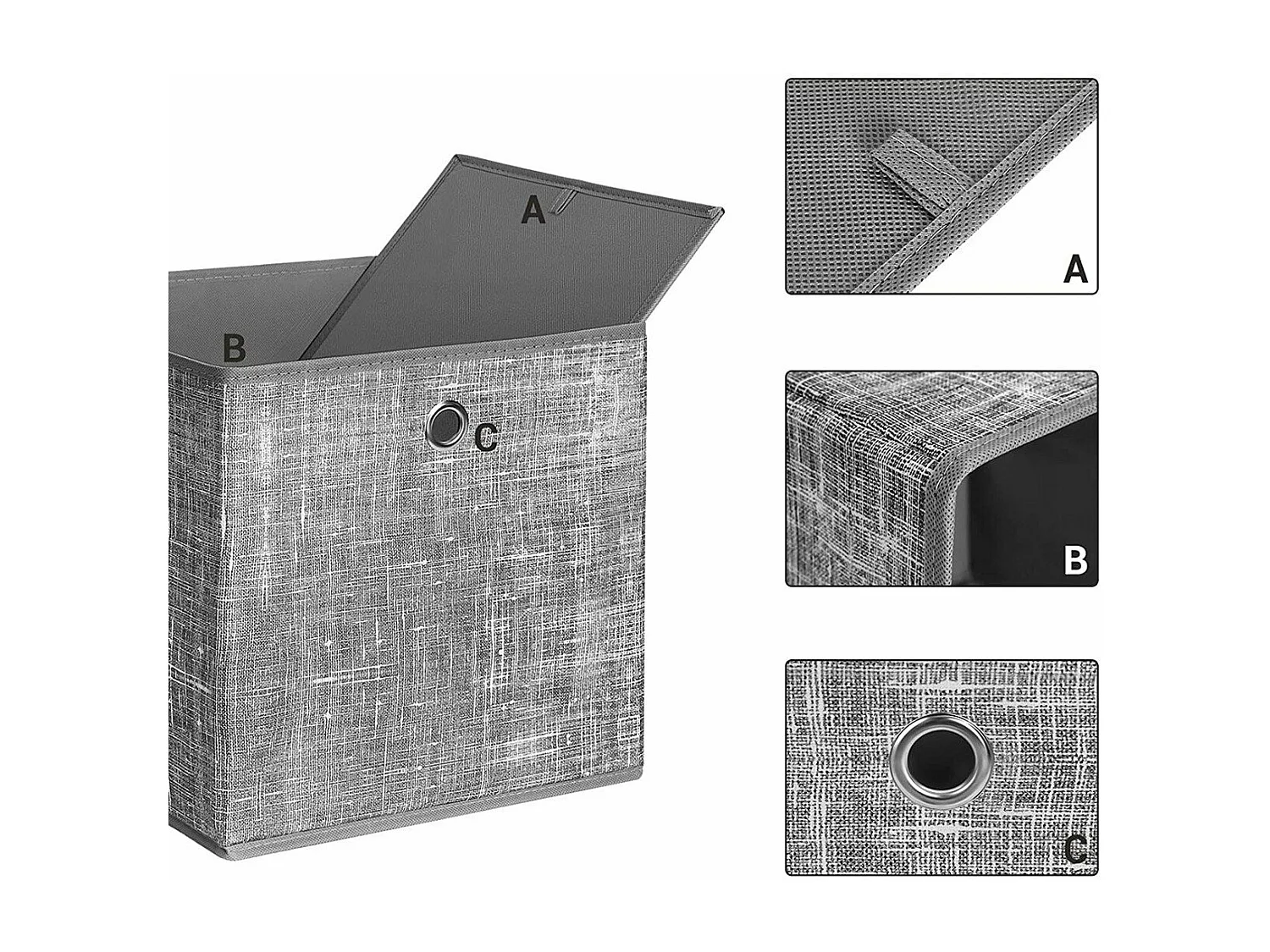 A
B
C
A
B
C