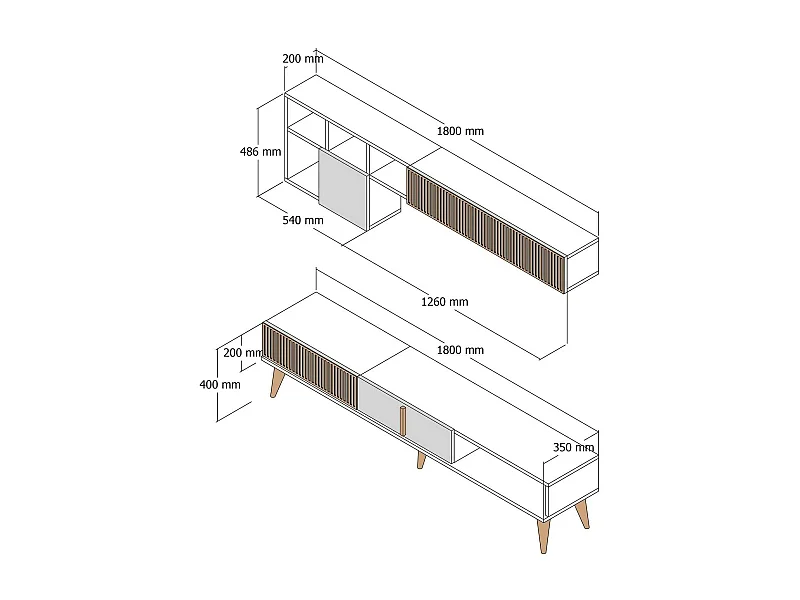 200 mm
1800 mm
486 mm
540 mm
1260 mm
1800 mm
200 mm
400 mm
350 mm